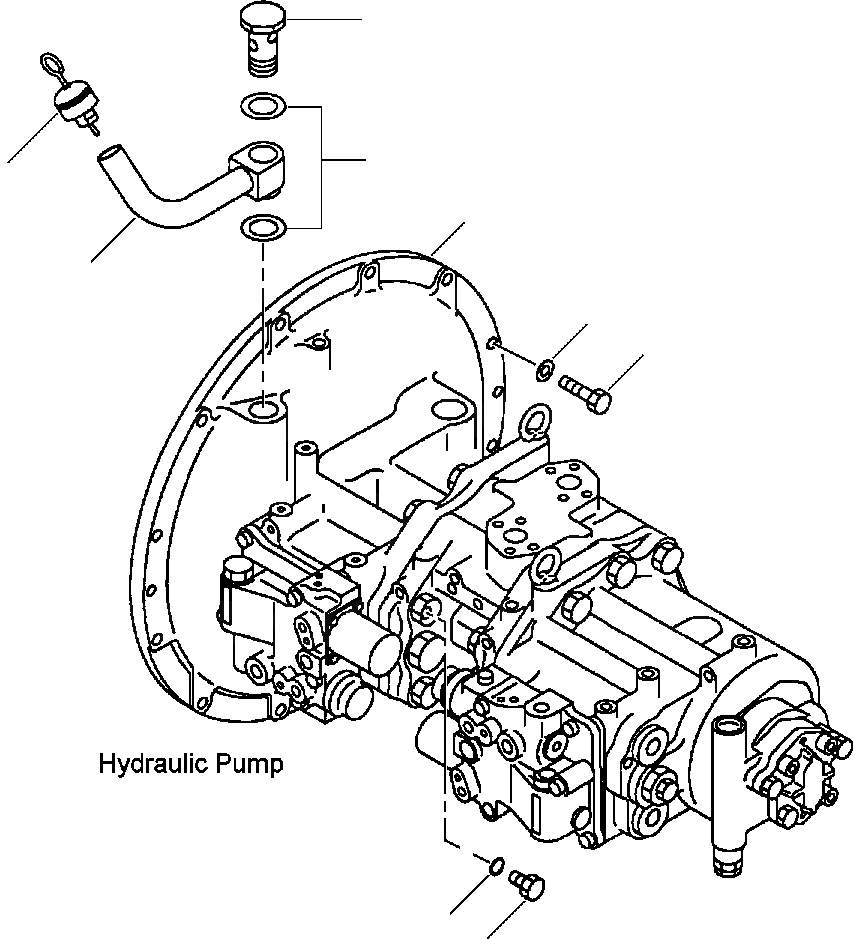 Hydraulic Pump