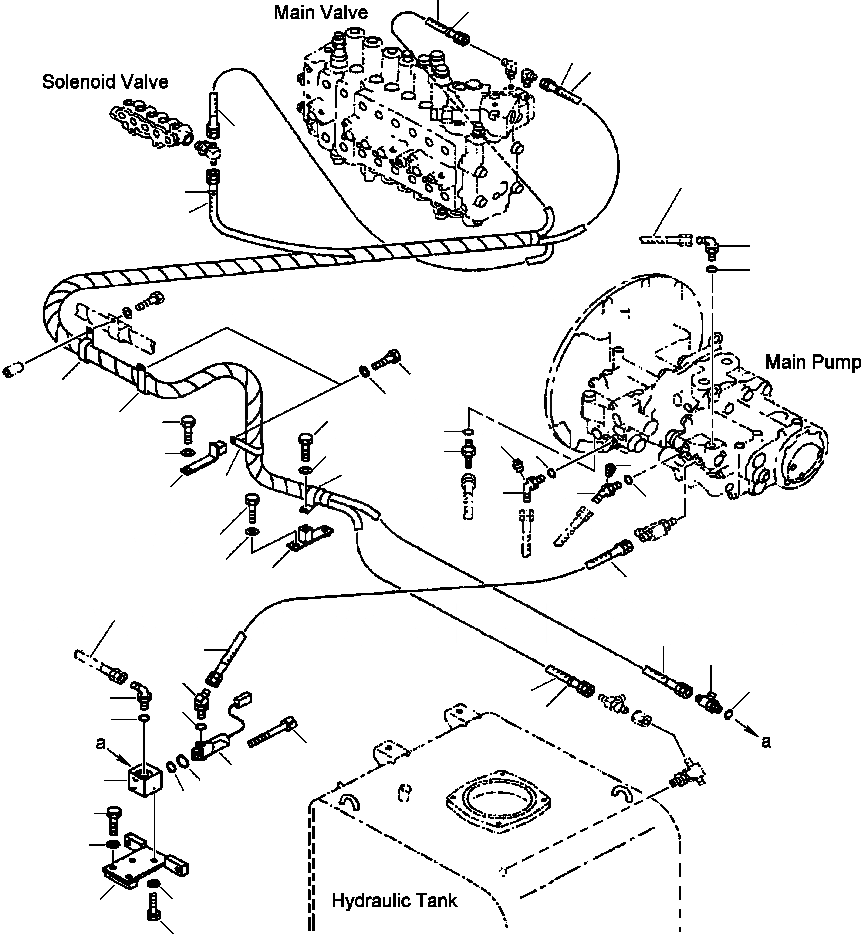 Main Valve

Solenoid Valve

Main Pump

a

a

Hydraulic Tank