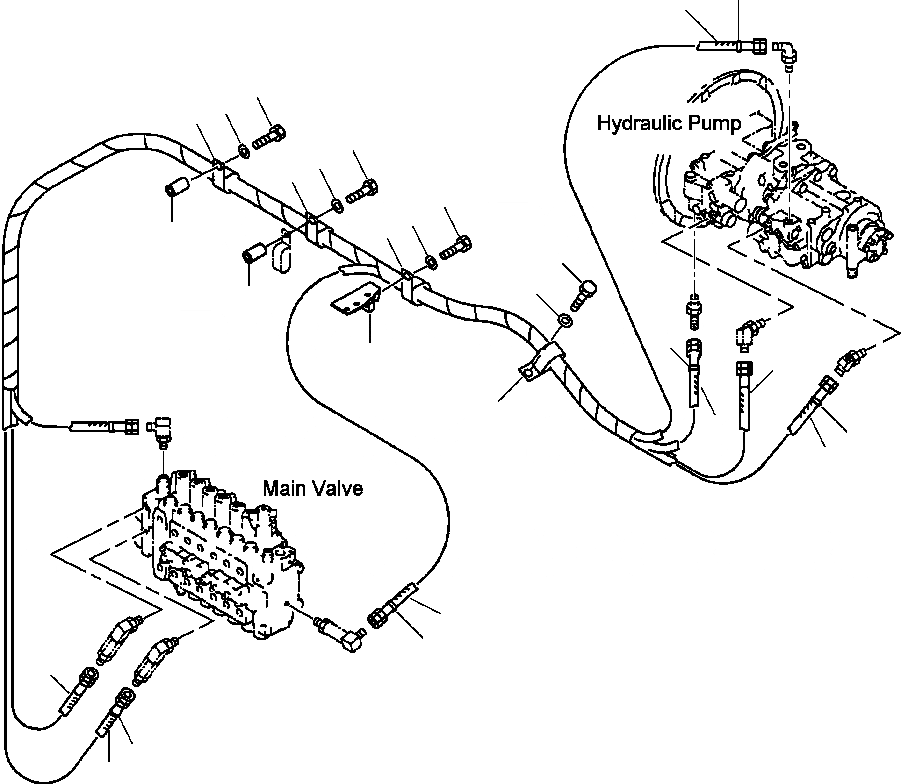 Hydraulic Pump

Main Valve