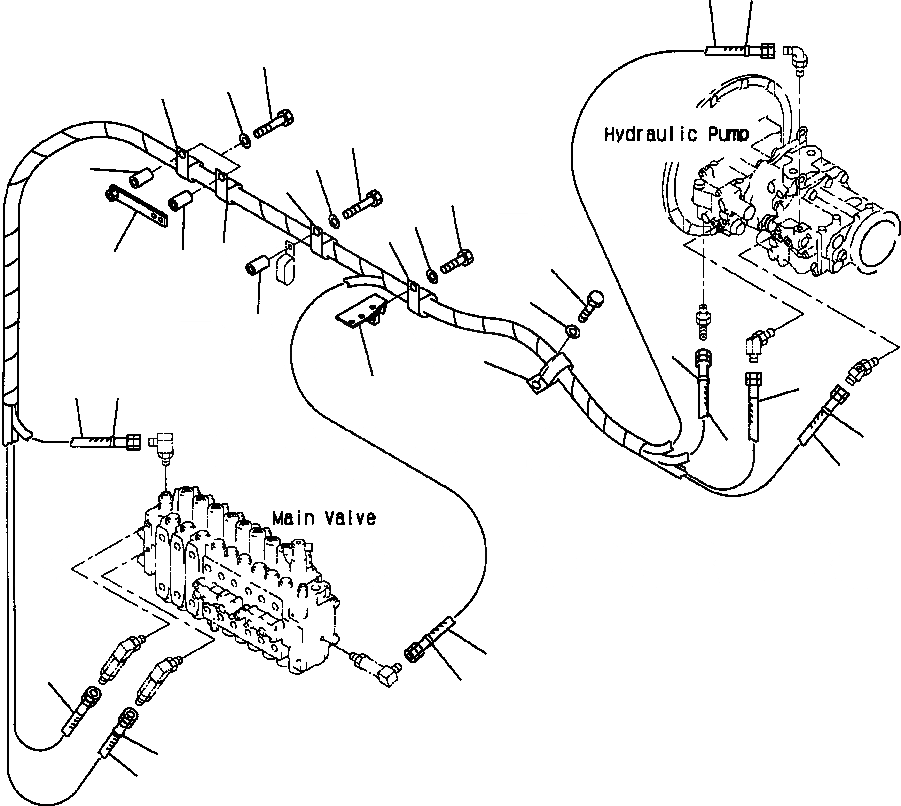 Hydraulic Pump

Main Valve