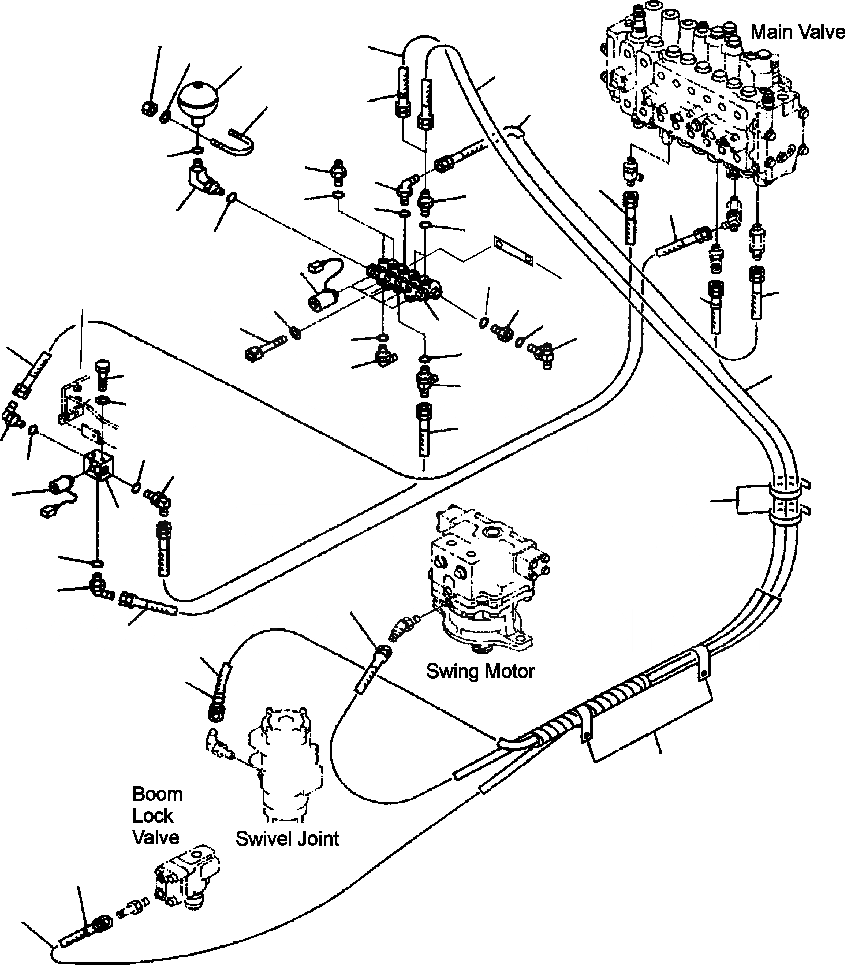 Main Valve

Swing Motor

Boom Lock Valve

Swivel Joint