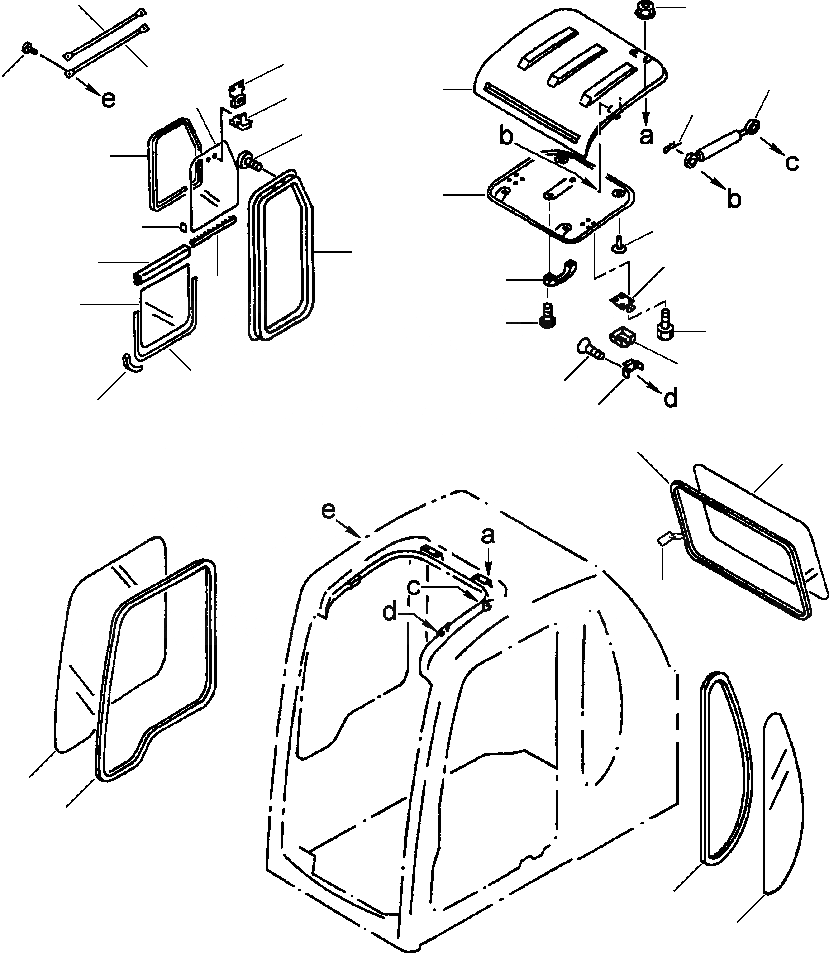 e
a
b
c
b
d
e
a
c
d