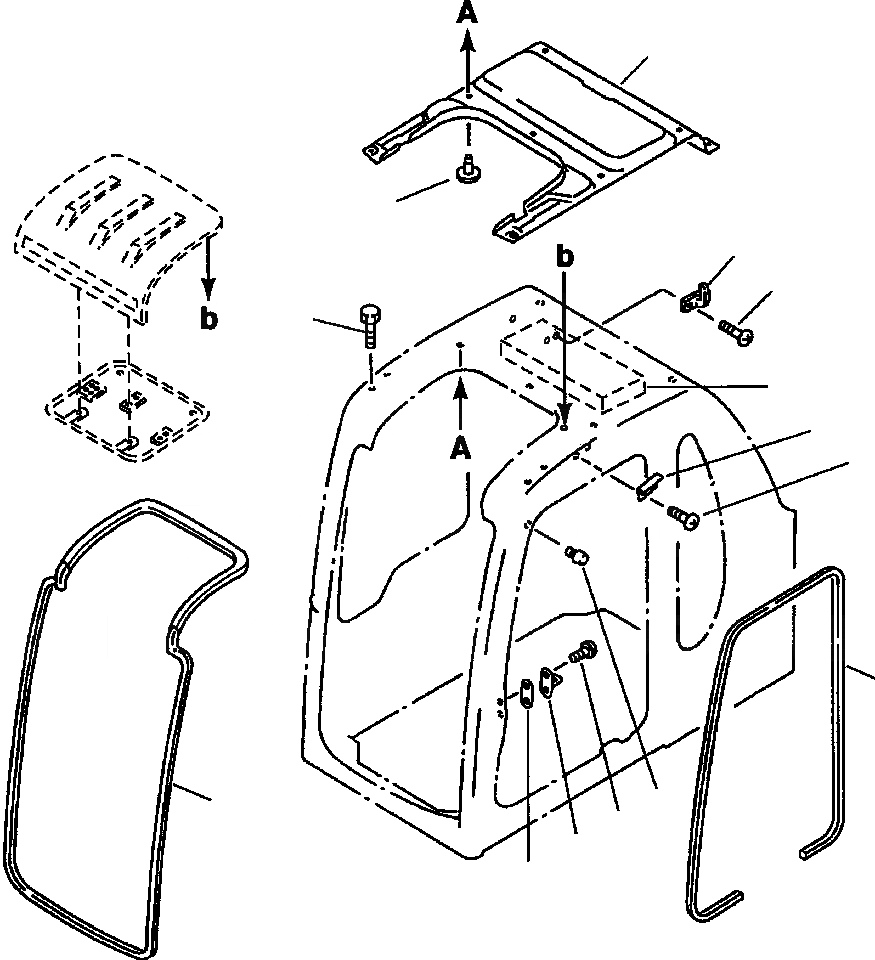 A
b
b
A