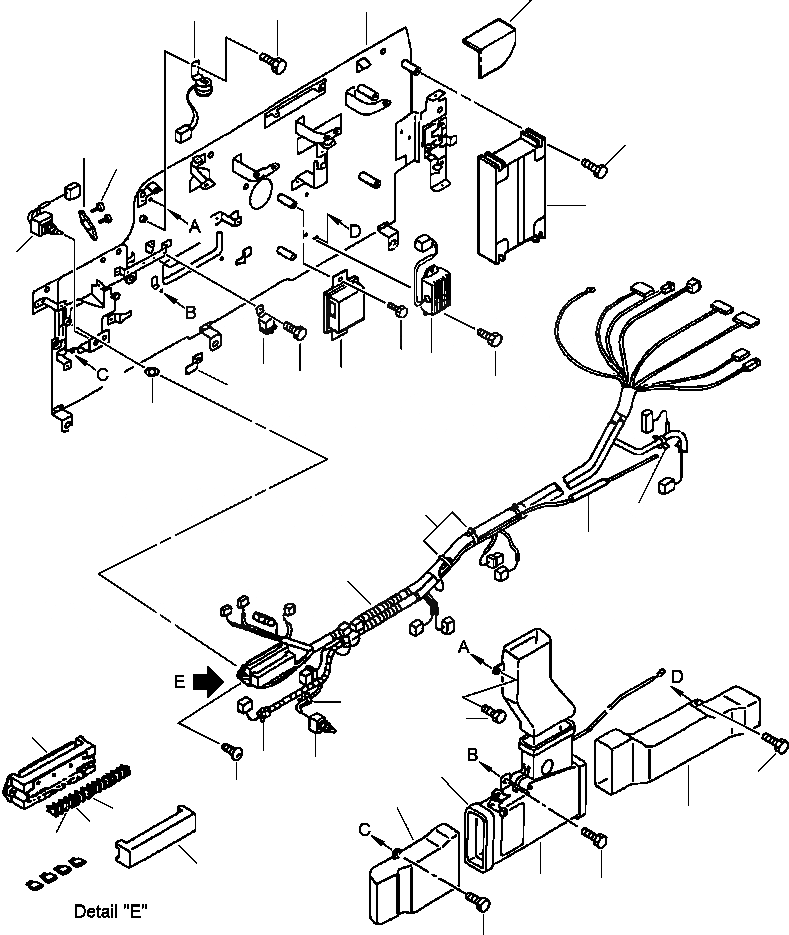 A
D
B
C
E
A
D
B
C
Detail "E"