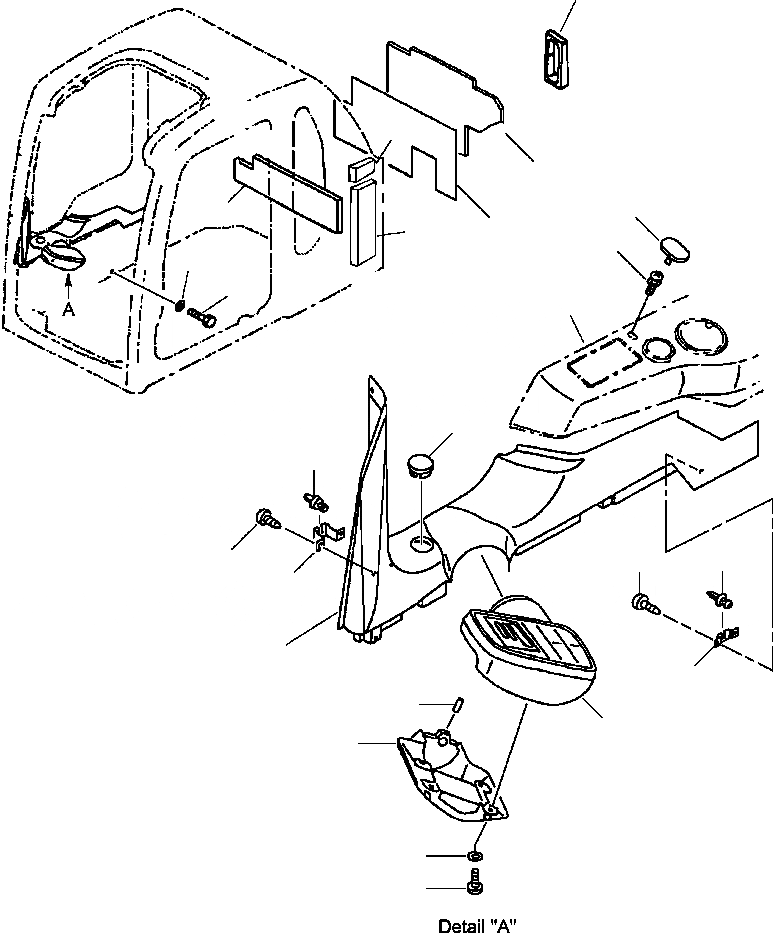 A

Detail "A"