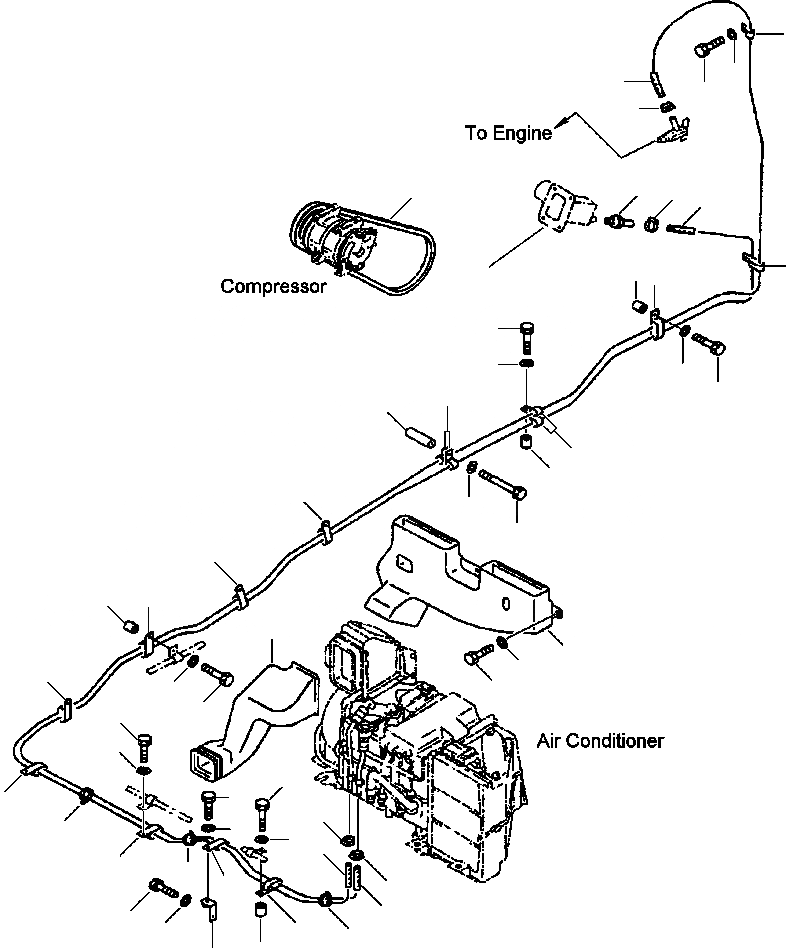 To Engine

Compressor

Air Conditioner