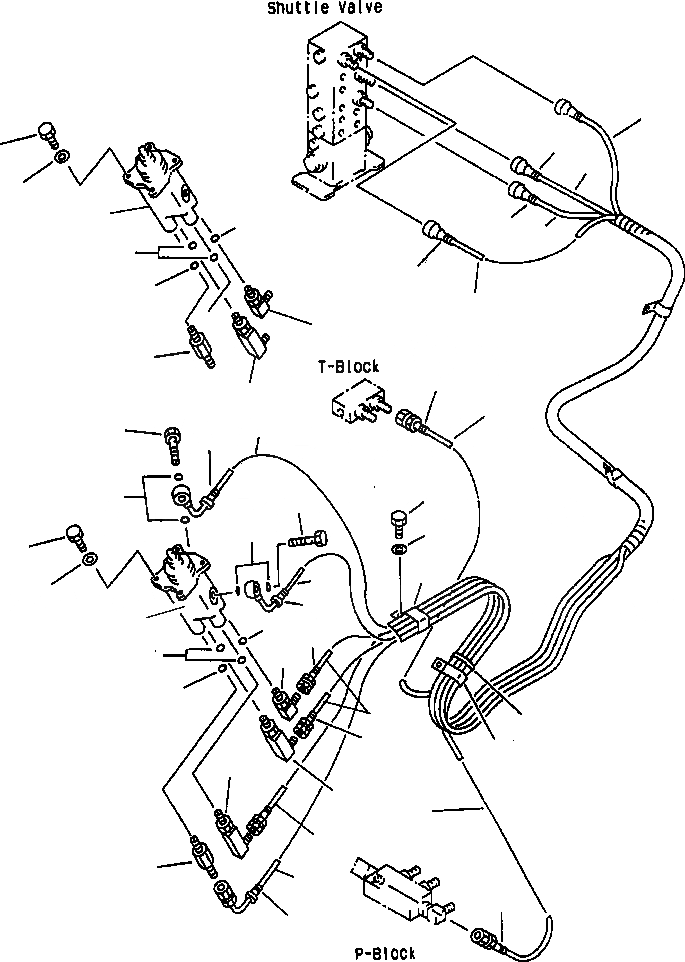 Shuttle Valve

T-Block

P-Block