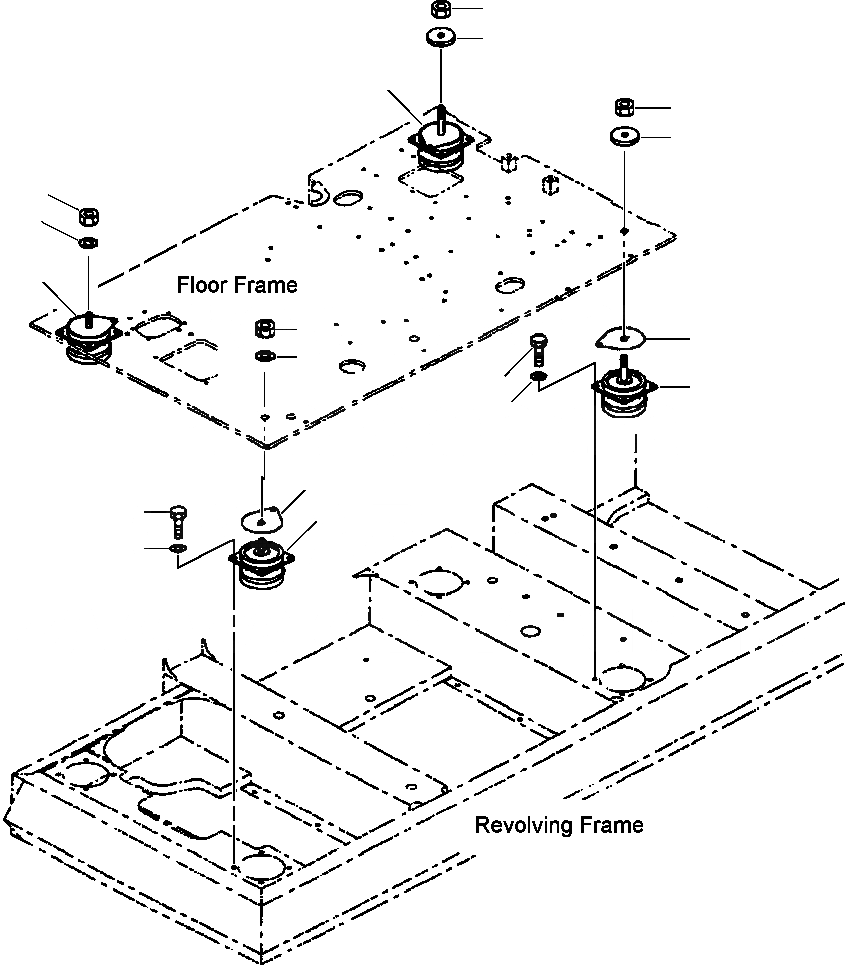 Floor Frame

Revolving Frame