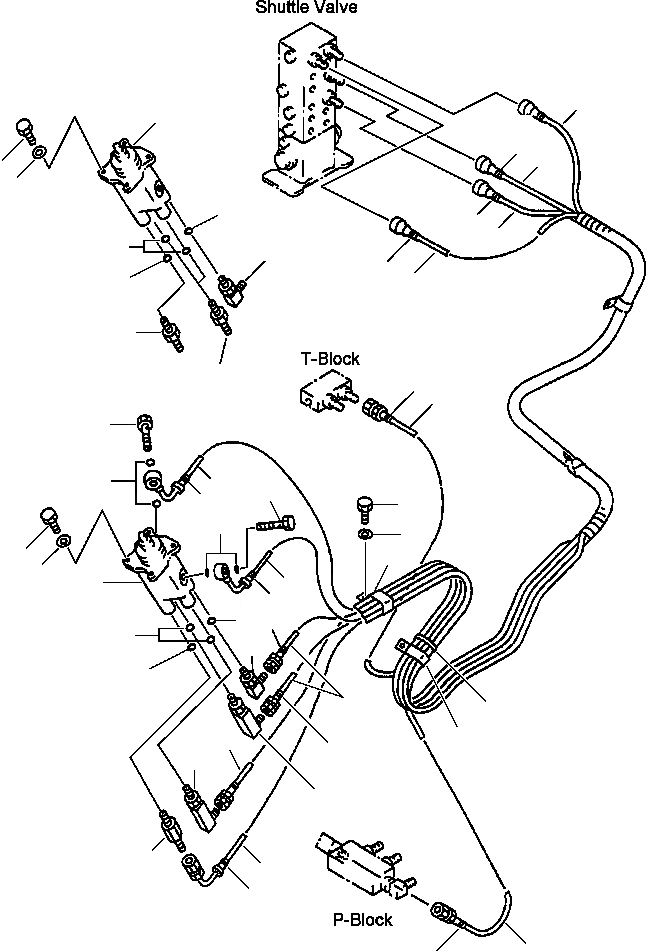 Shuttle Valve

T-Block

P-Block