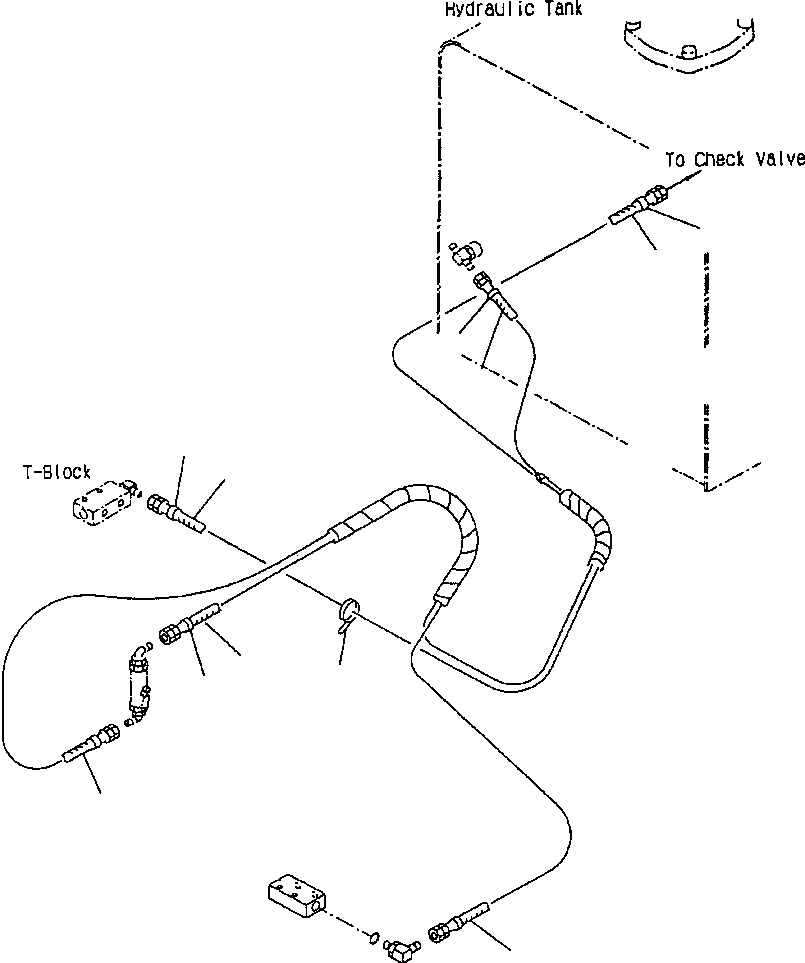 Hydraulic Tank

To Check Valve

T-Block