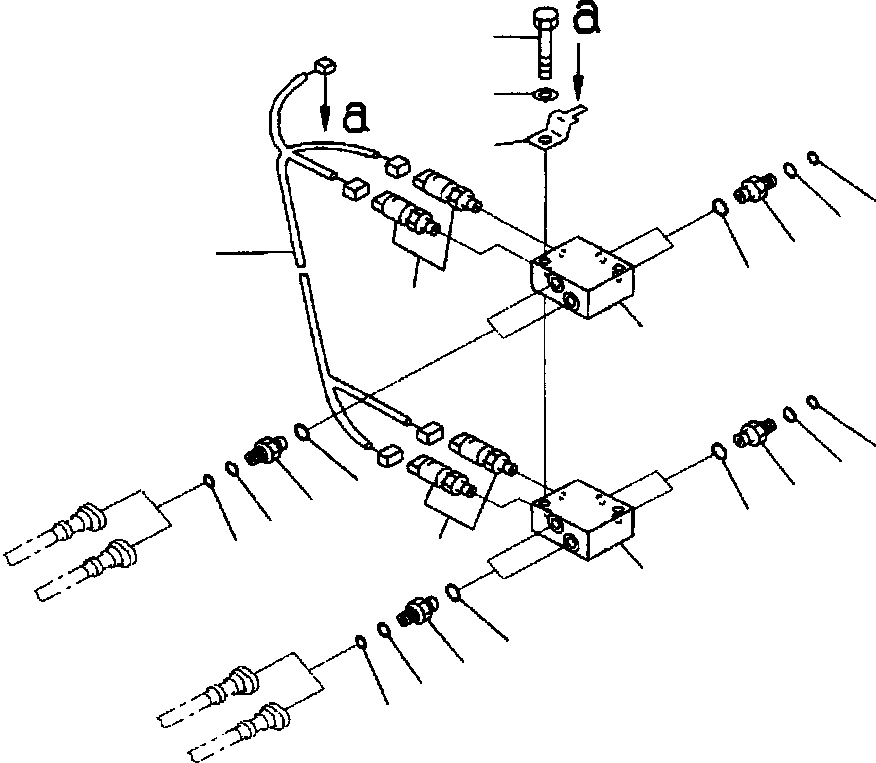 a
a