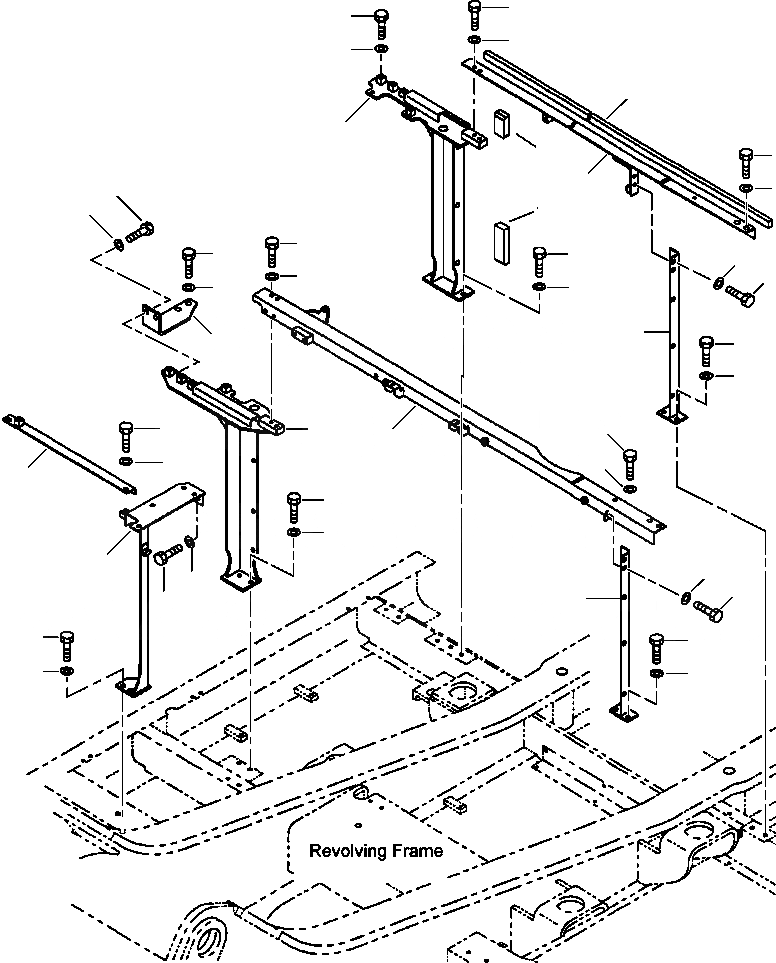 Revolving Frame