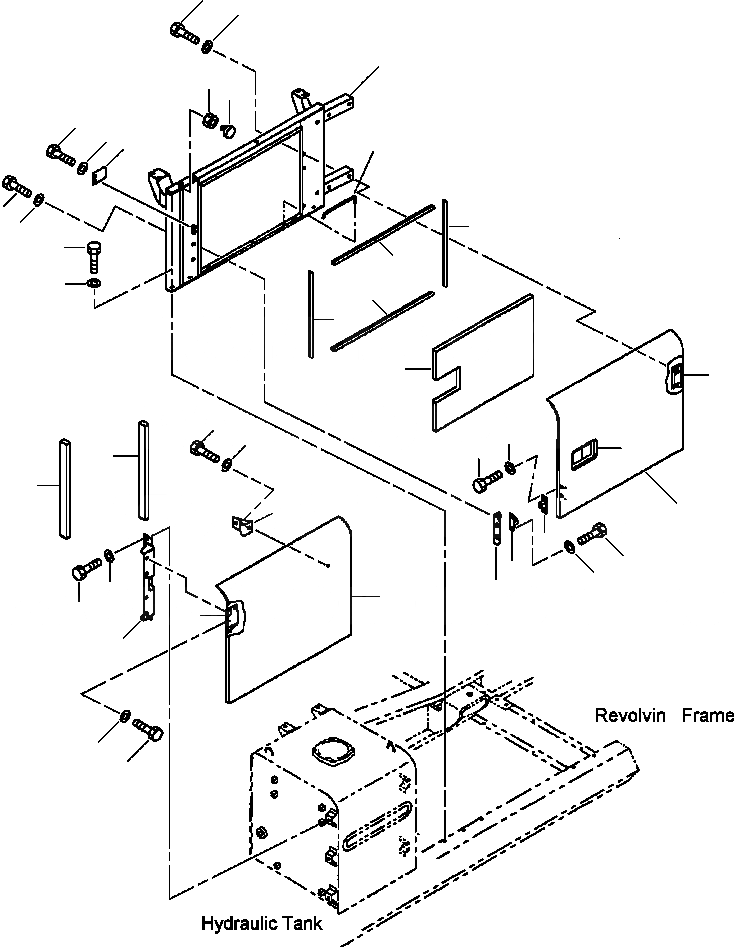 Revolvin Frame

Hydraulic Tank