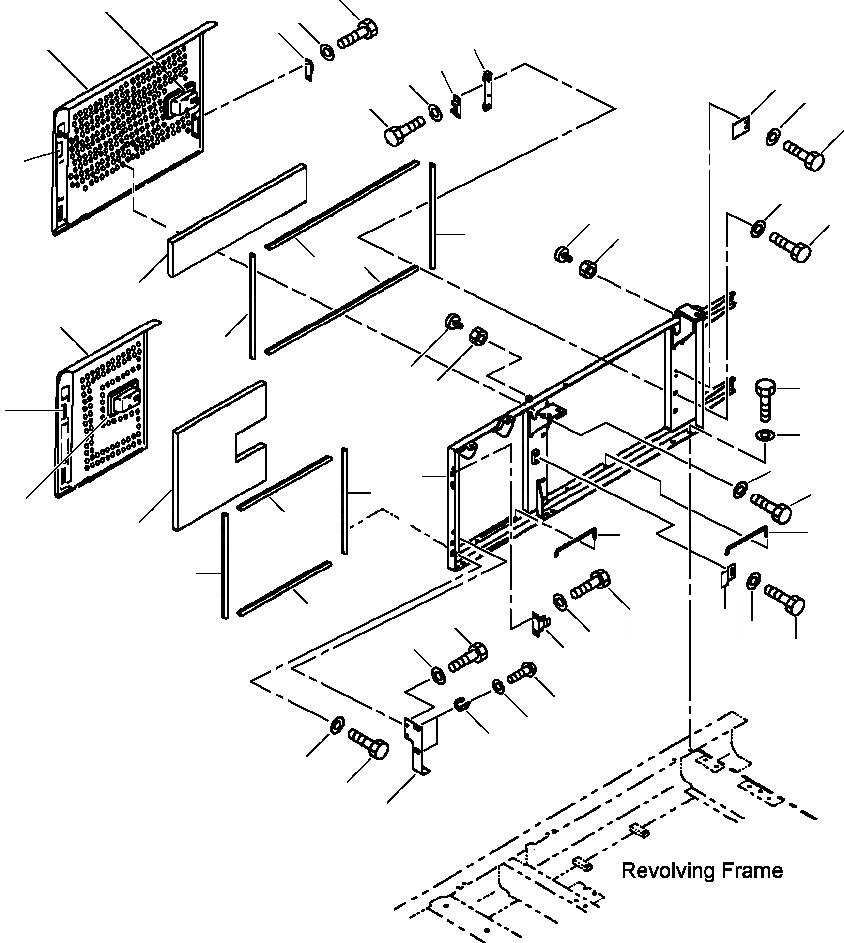 Revolving Frame