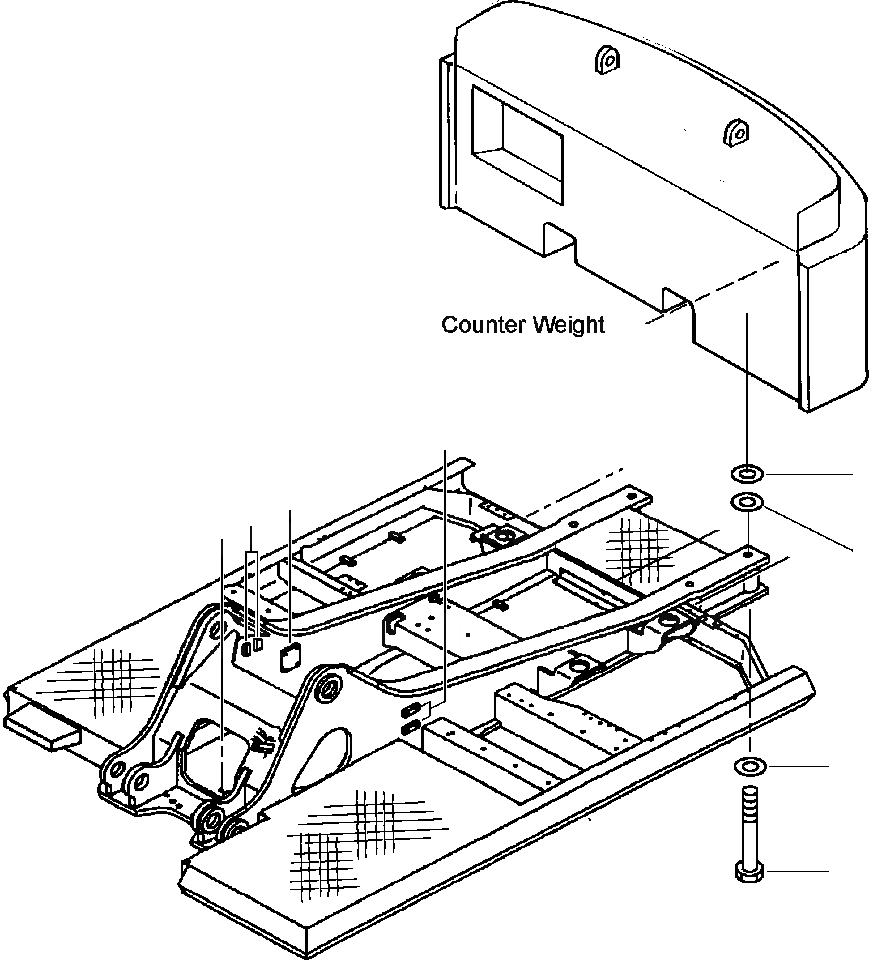 Counter Weight