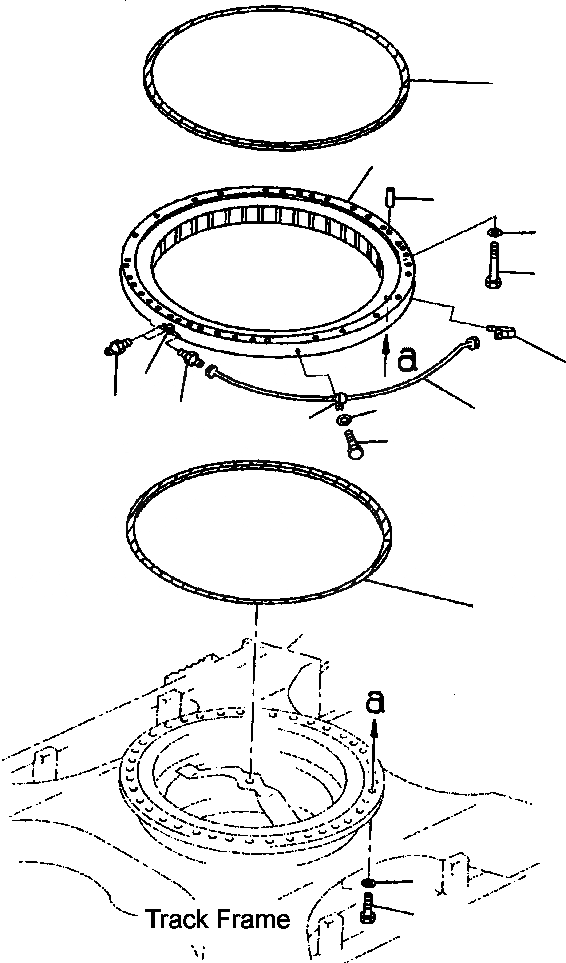 a

a

Track Frame