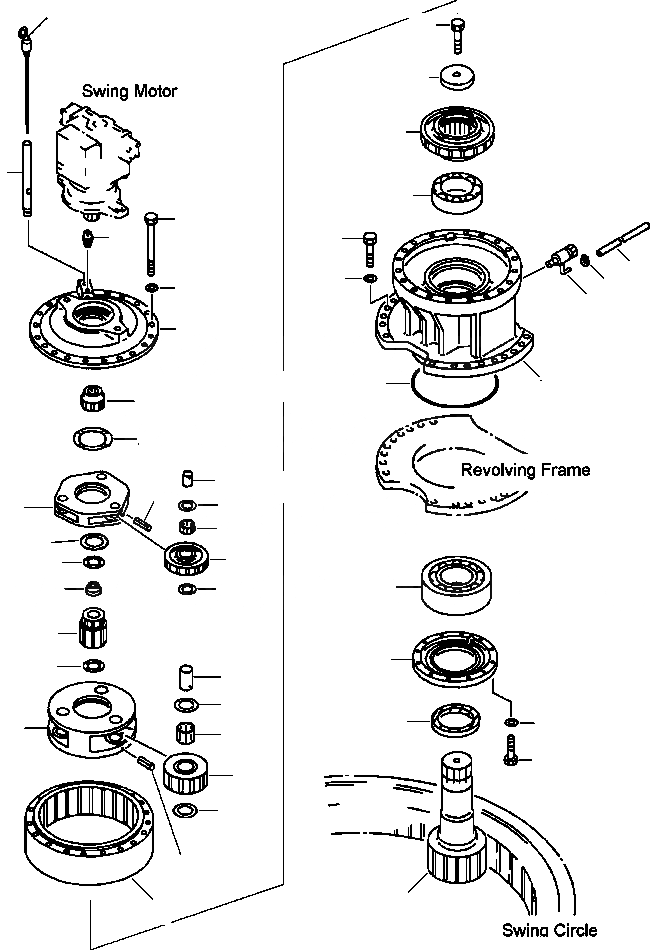 Swing Motor

Revolving Frame

Swing Circle