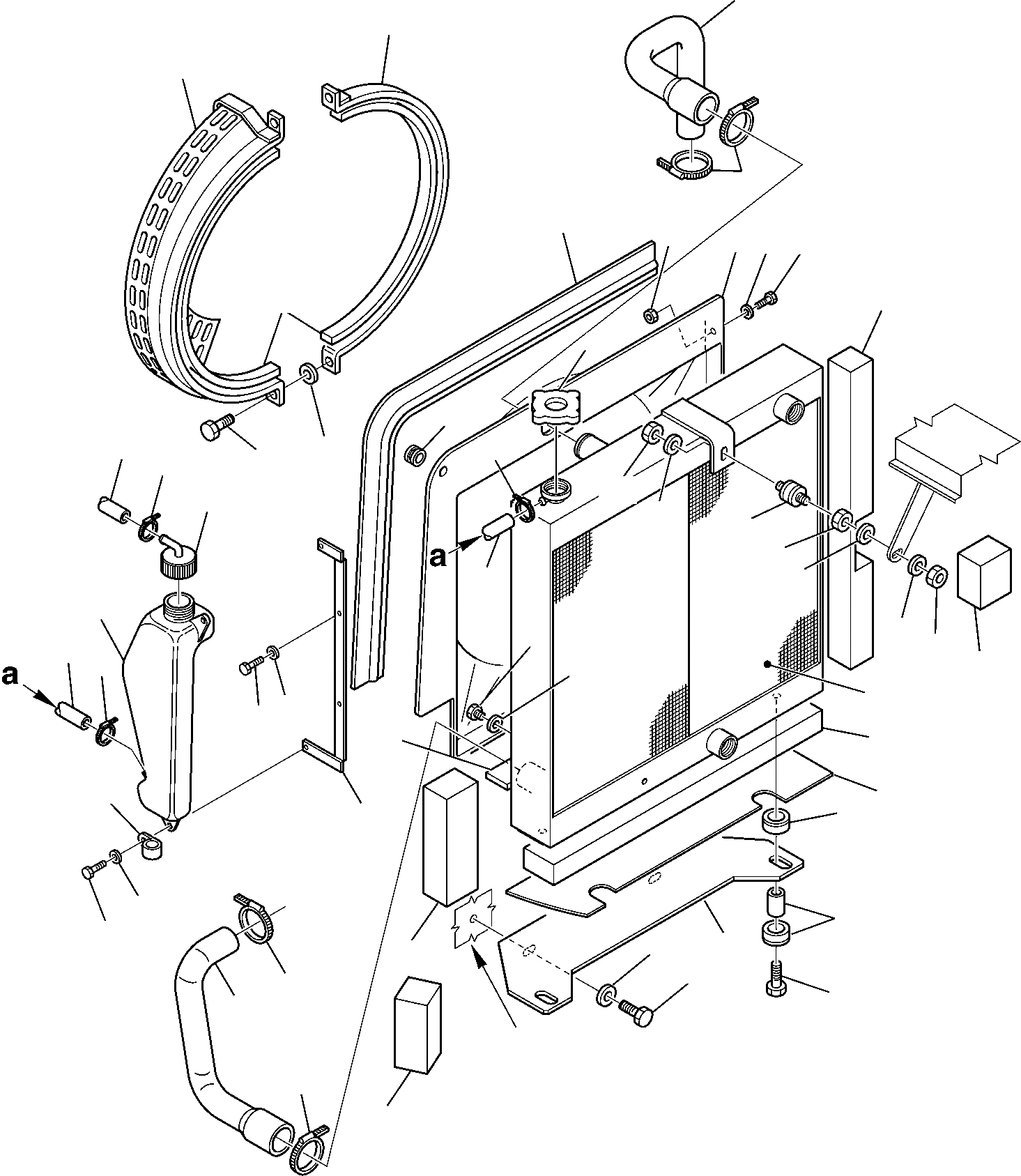 a

a