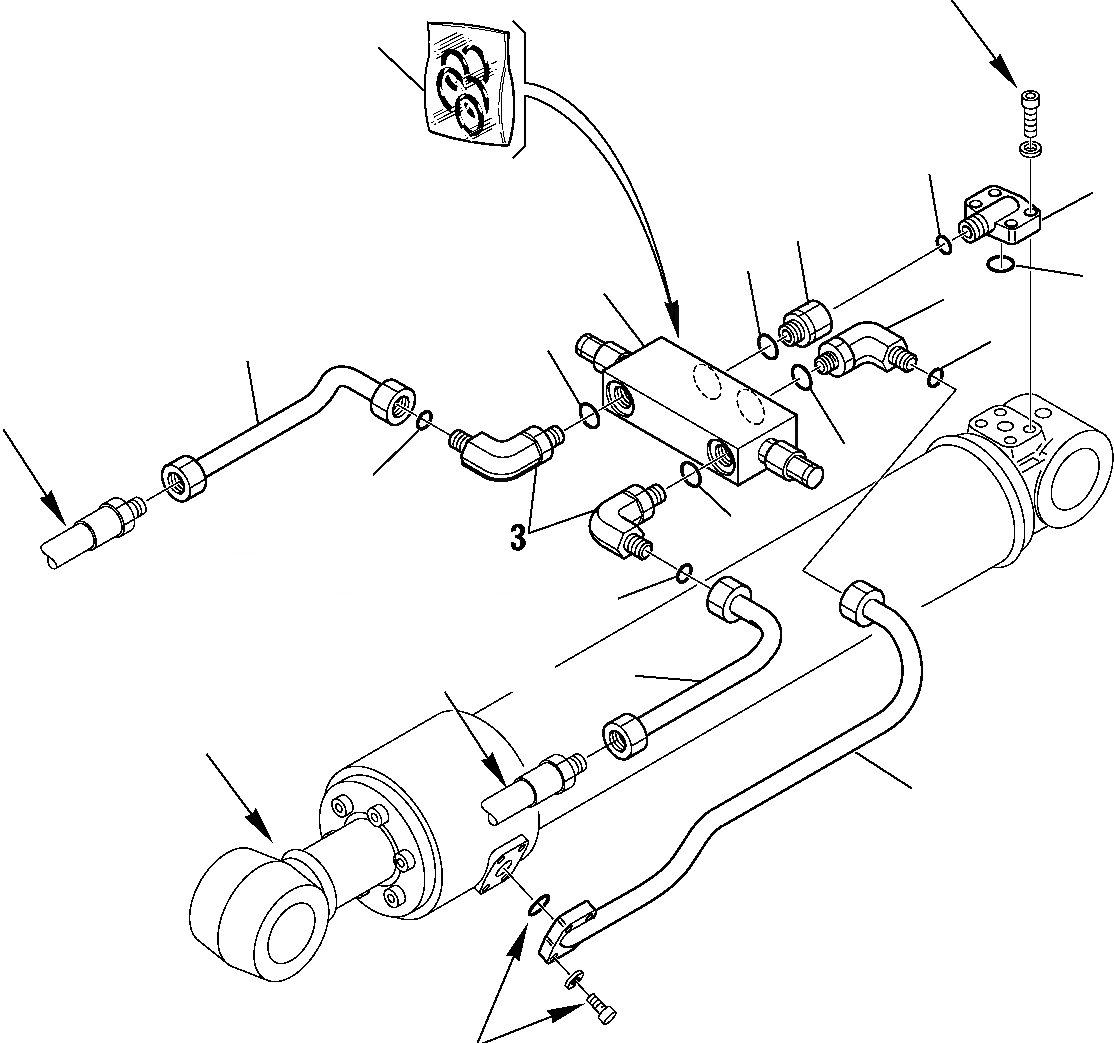 3