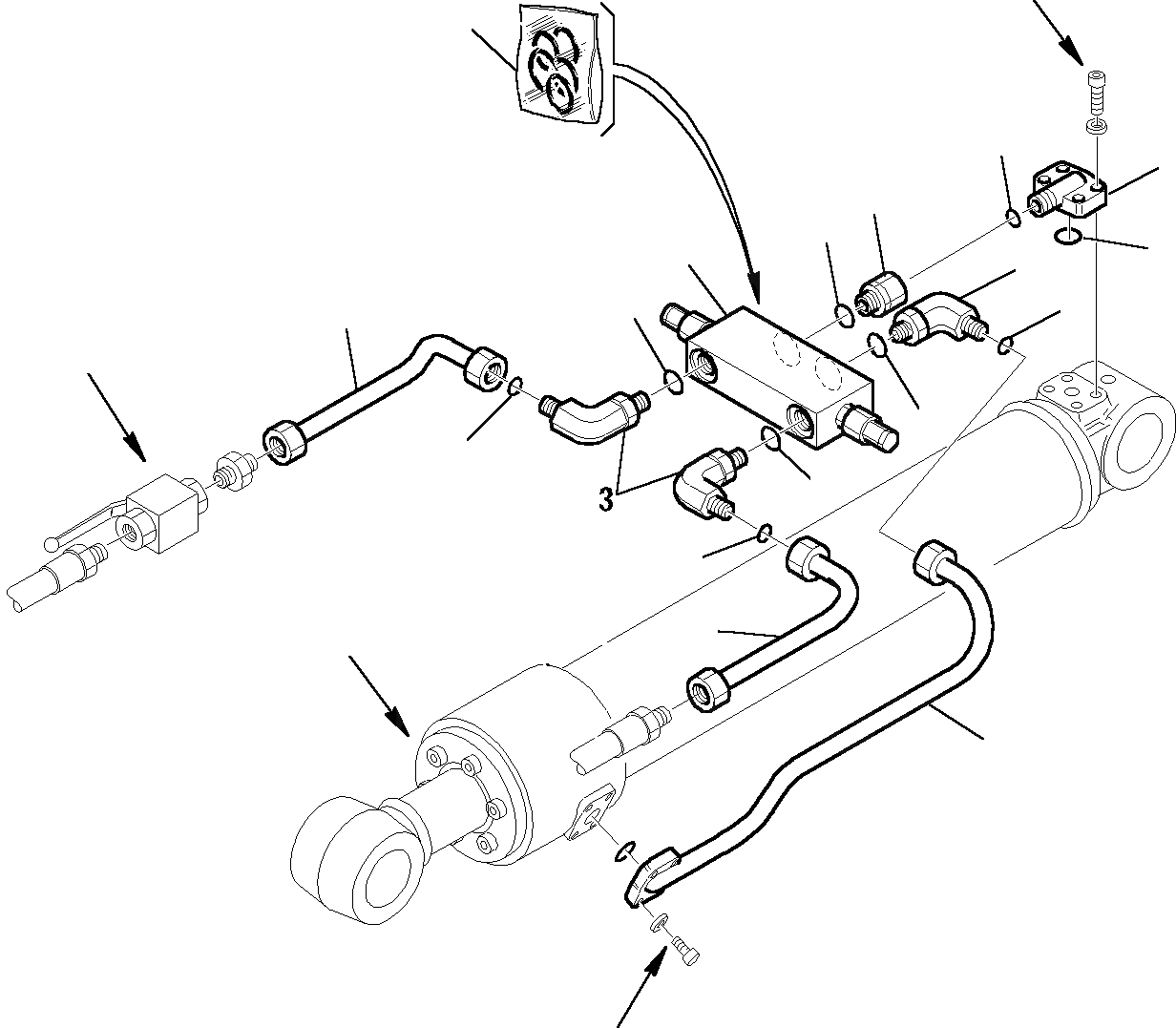 3