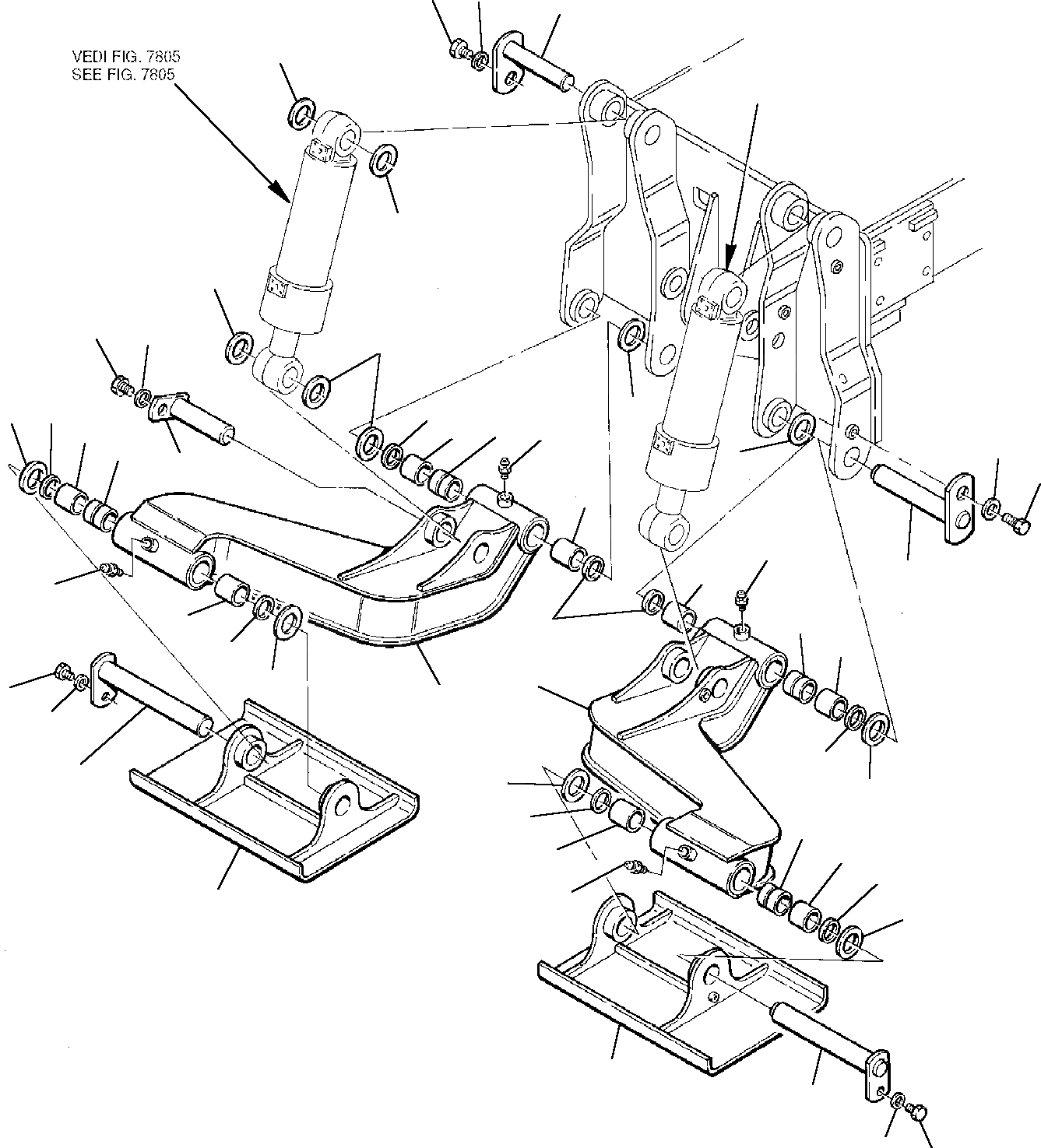 VEDI FIG. 7805
SEE FIG. 7805