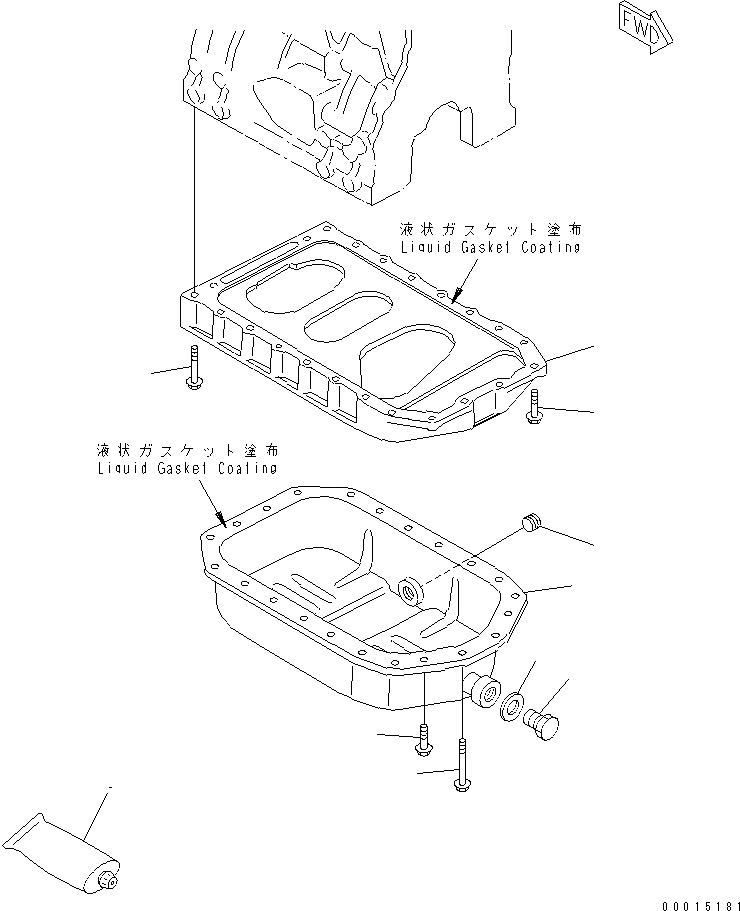 FWD

液状ガスケット塗布
Liquid Gasket Coating

液状ガスケット塗布
Liquid Gasket Coating

00015181