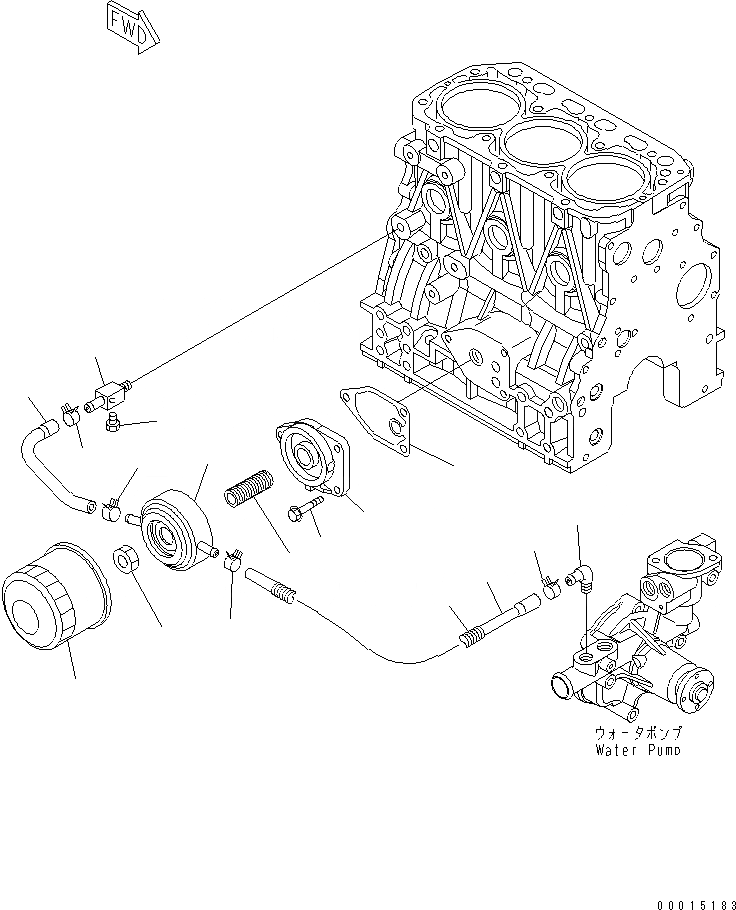 FWD

ウォータポンプ
Water Pump

00015183