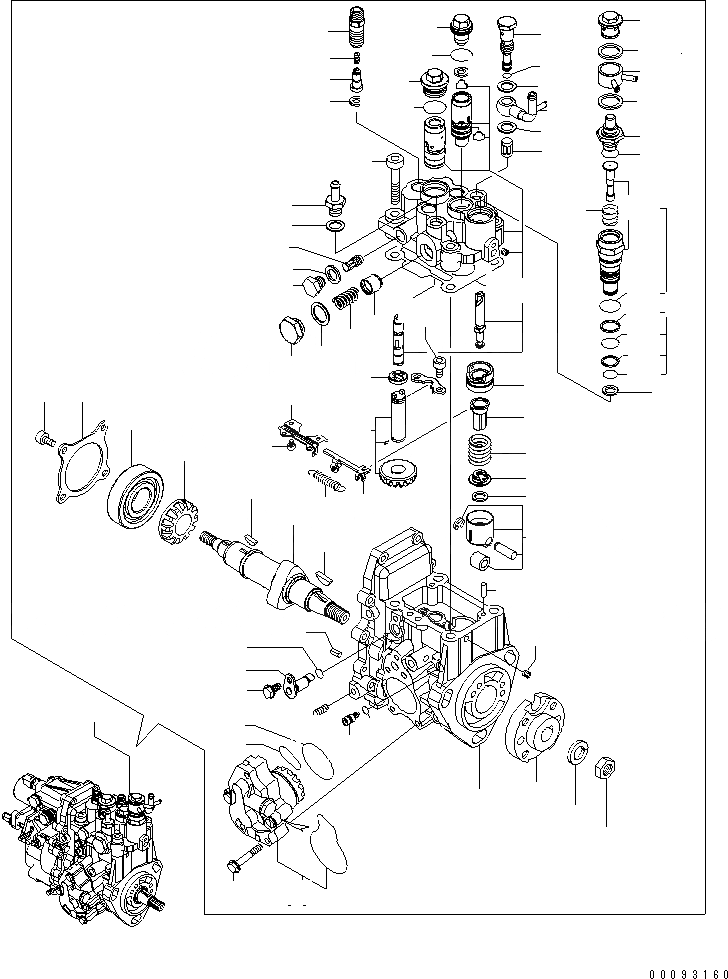 00093160