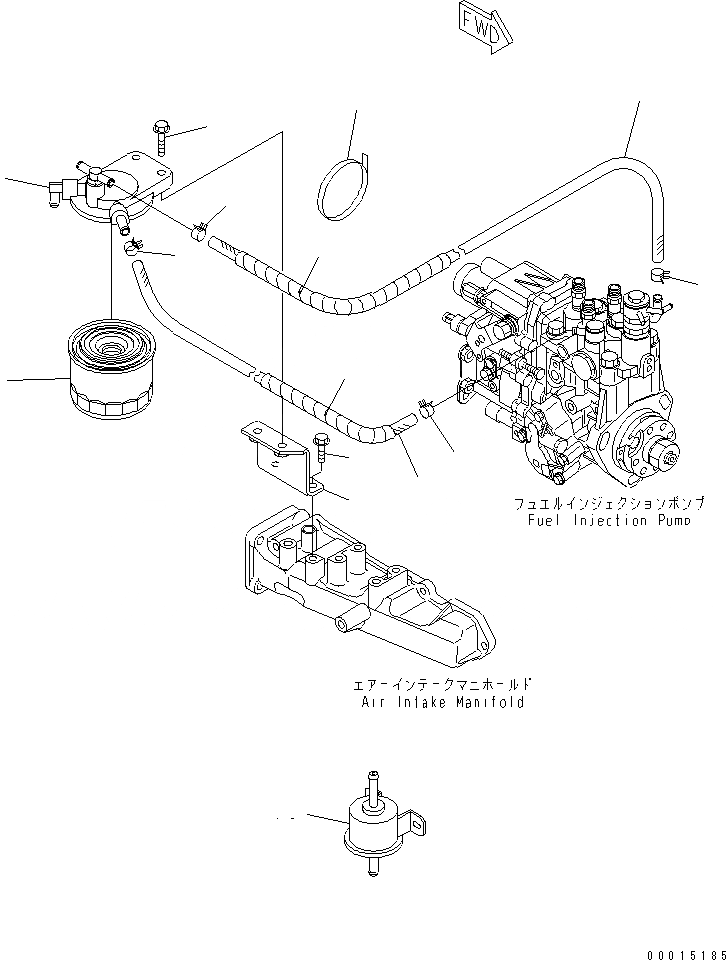 FWD

フュエルインジェクションポンプ
Fuel Injection Pump

エアーインテークマニホールド
Air Intake Manifold

00015185