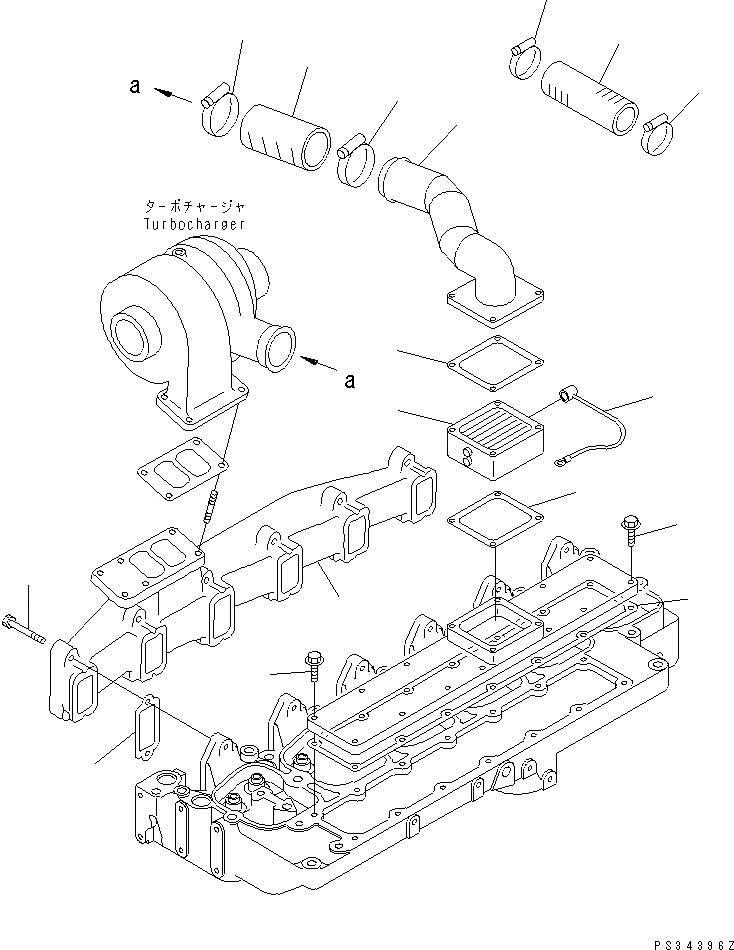 a

ターボチャージャ
Turbocharger

a

PS34396Z