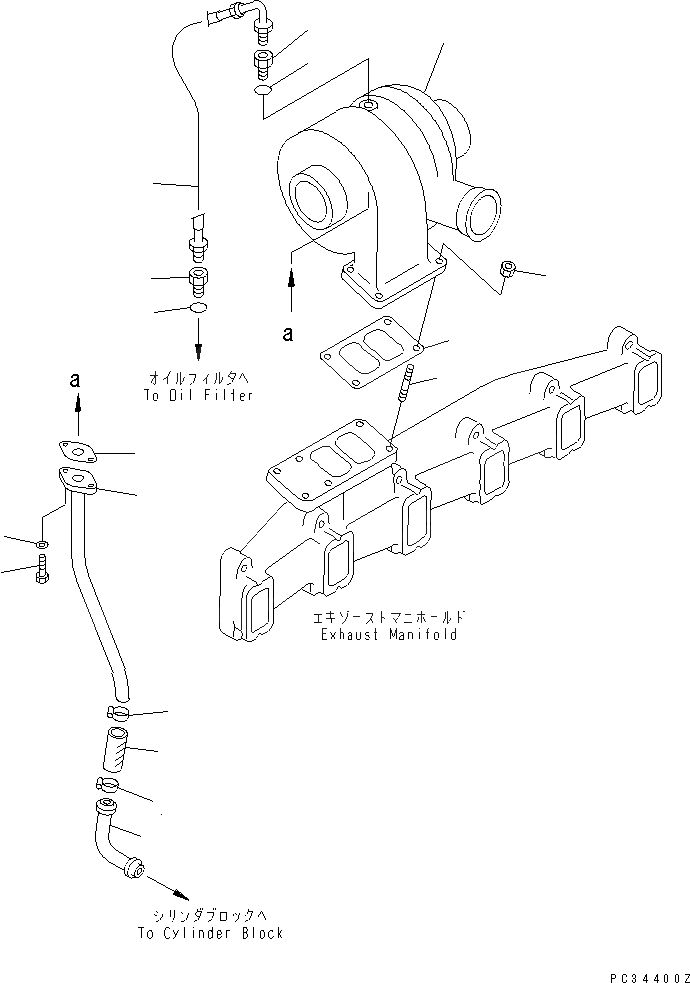 a

オイルフィルタへ
To Oil Filter

a

エキゾーストマニホールド
Exhaust Manifold

シリンダブロックへ
To Cylinder Block

PC34400Z