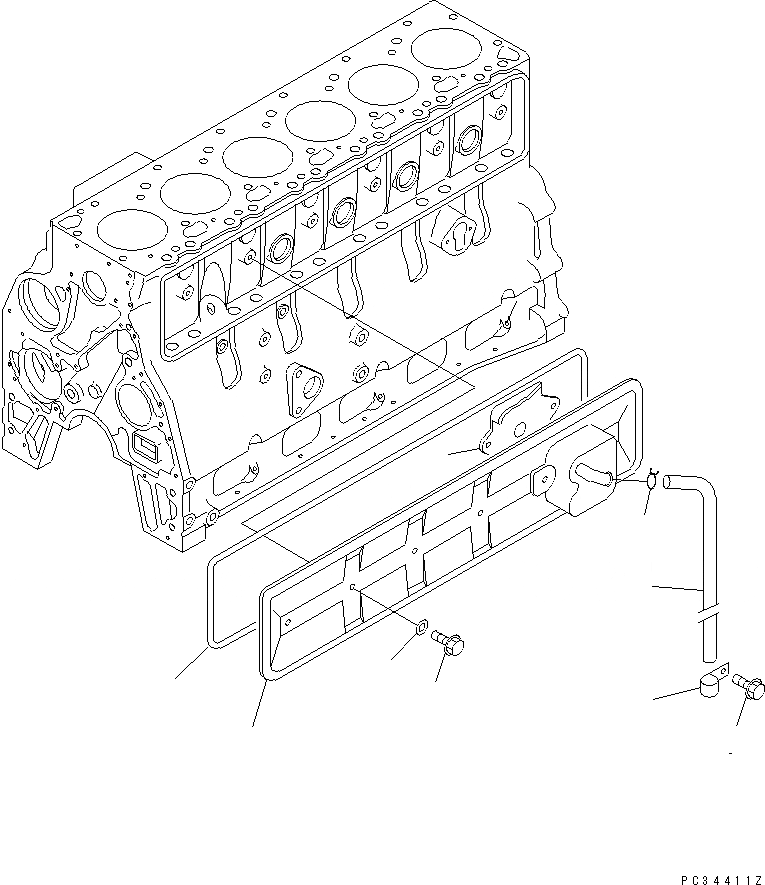 PC34411Z