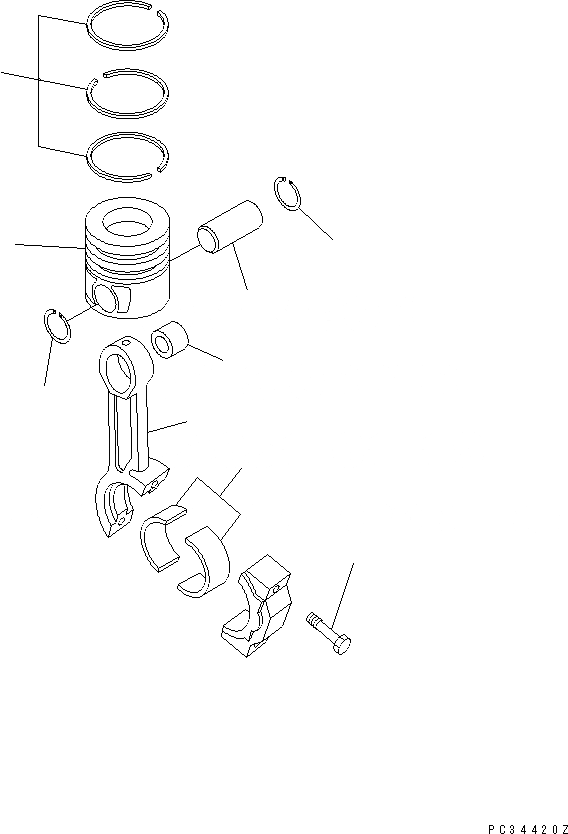 PC34420Z