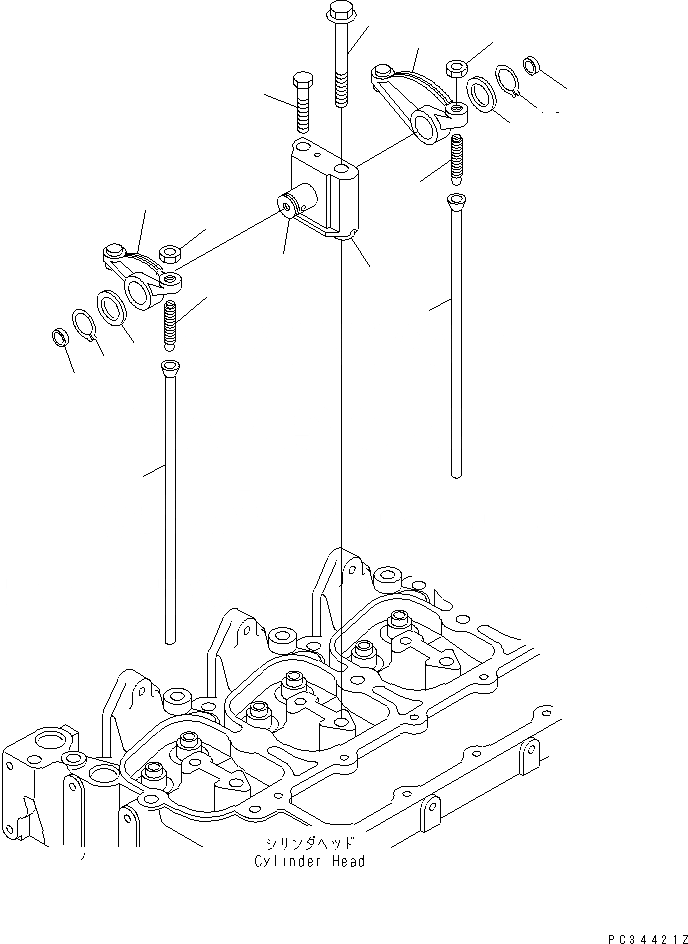 シリンダヘッド
Cylinder Head

PC34421Z