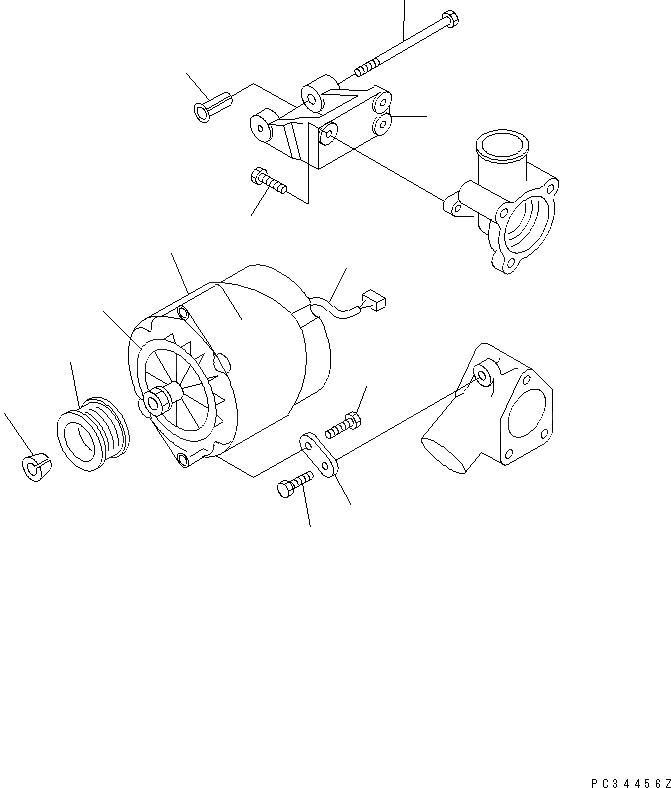 PC34456Z