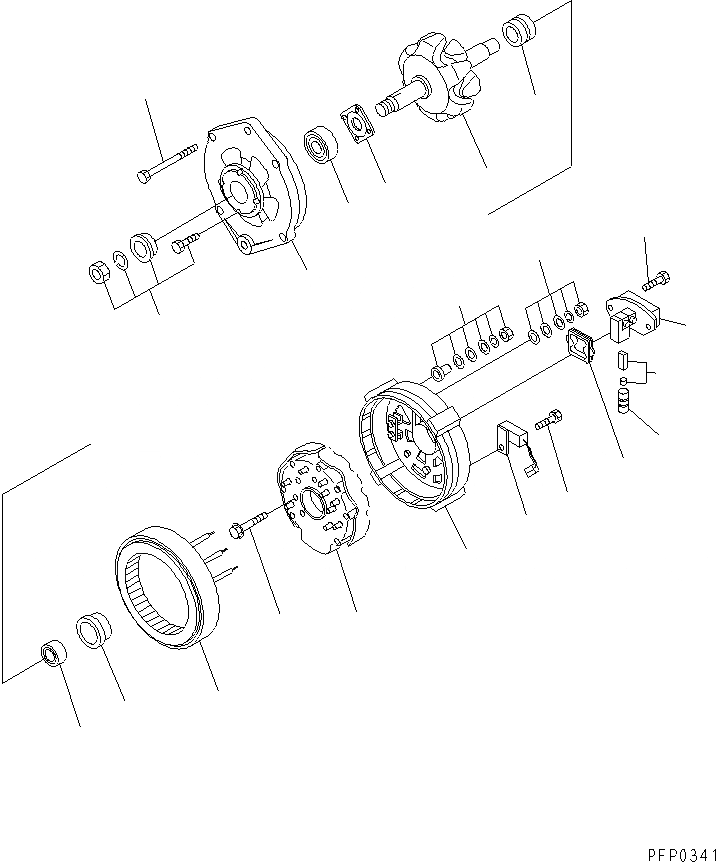 PFP0341