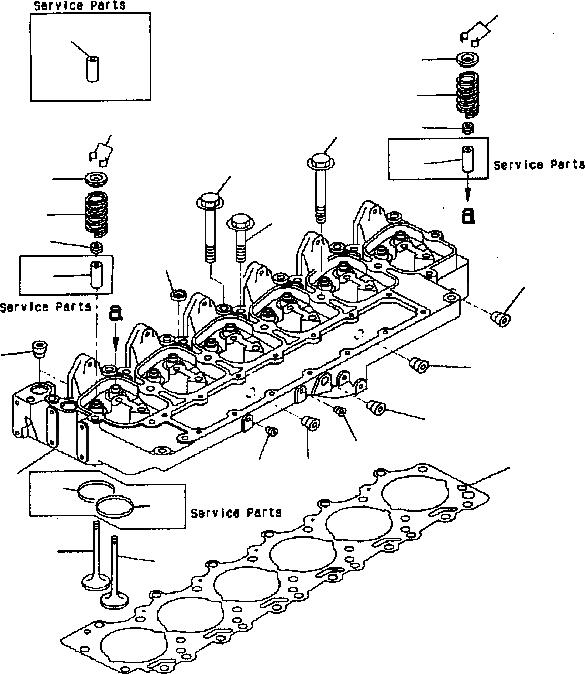 Service Parts

Service Parts

Service Parts

Service Parts