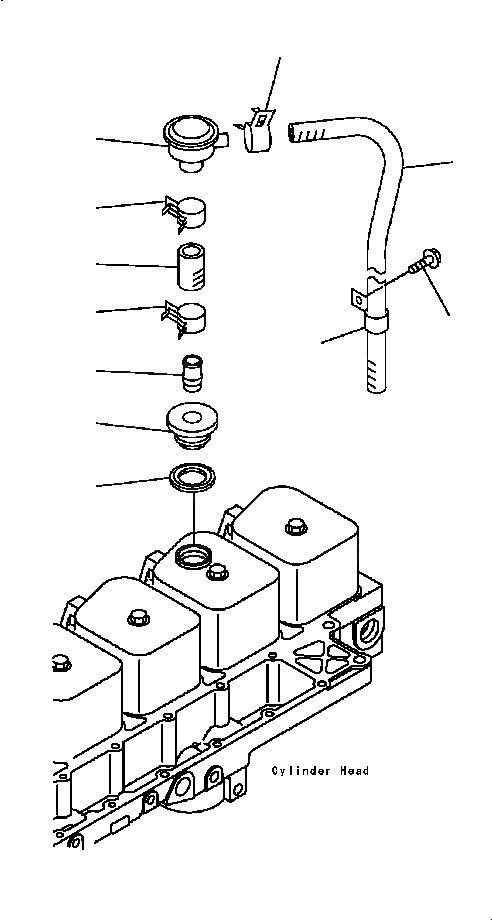 Cylinder Head