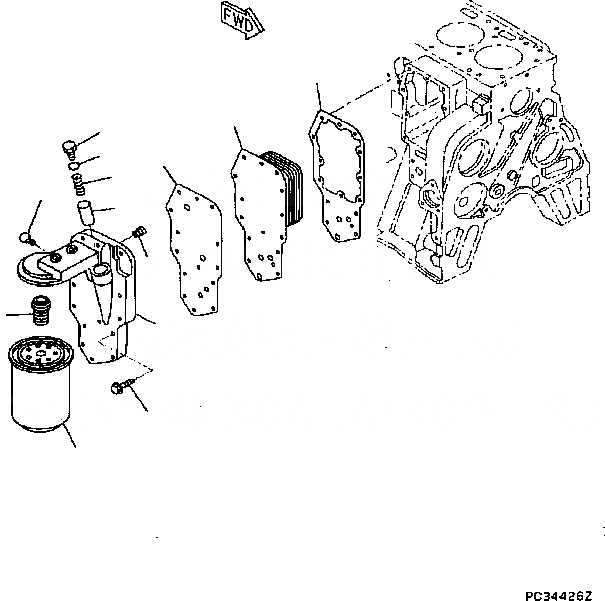 FWD

PC34426Z