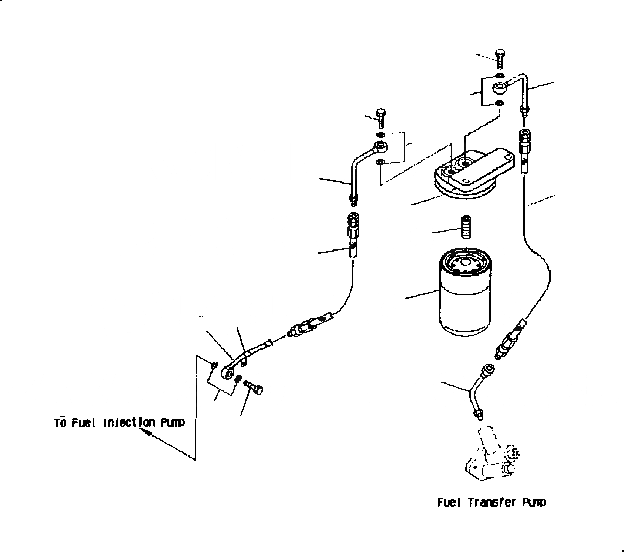 To Fuel Injection Pump

Fuel Transfer Pump