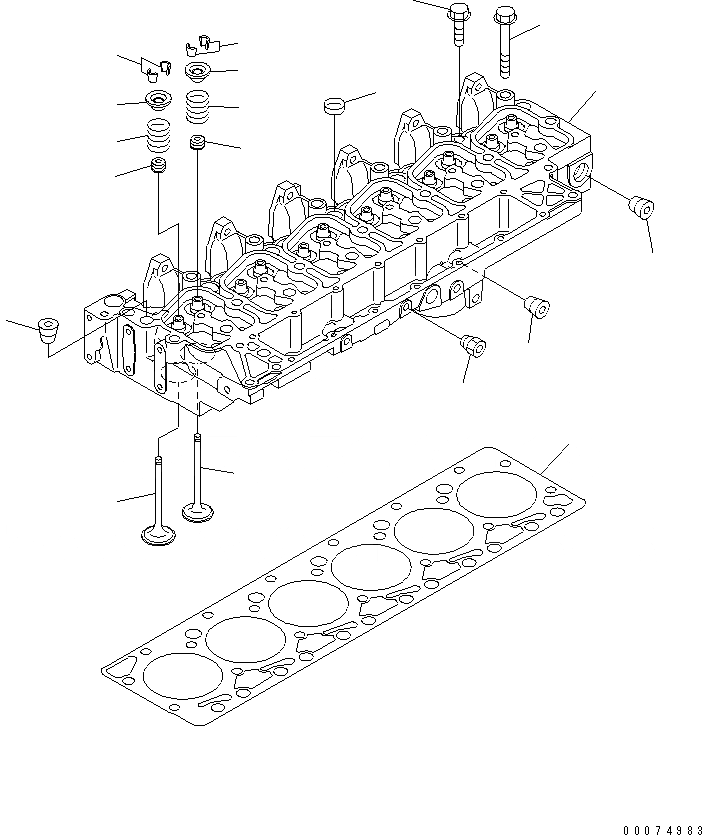 00074983