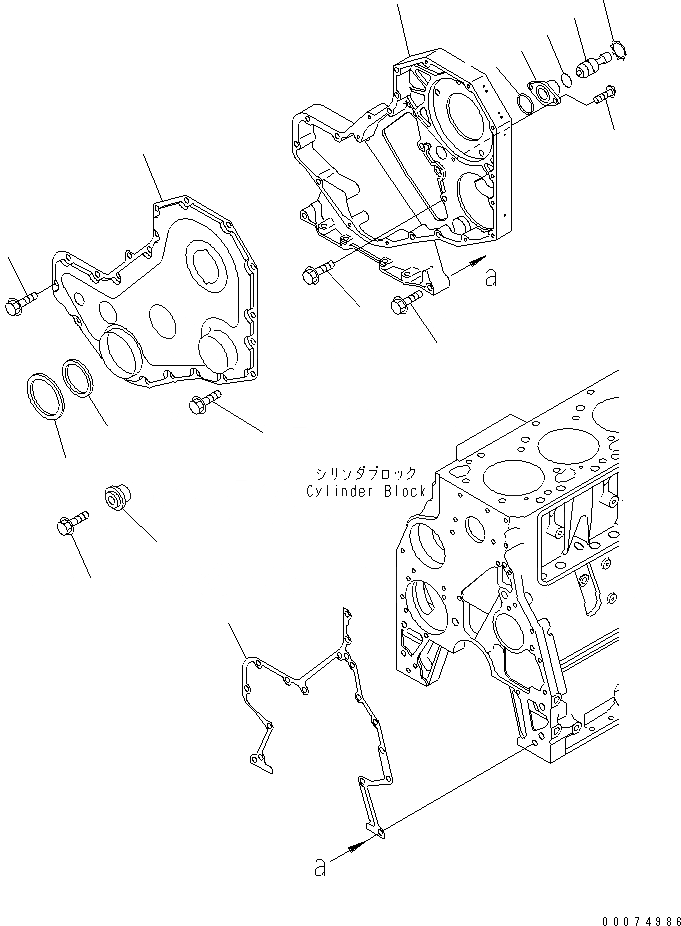 a

シリンダブロック
Cylinder Block

a

00074986