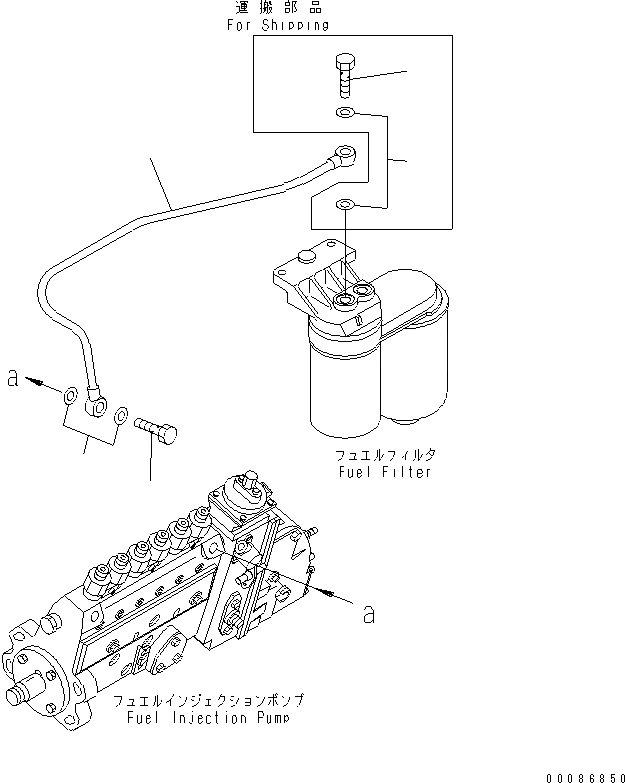 運搬部品
For Shipping

a

フュエルフィルタ
Fuel Filter

a

フュエルインジェクションポンプ
Fuel Injection Pump

00086850