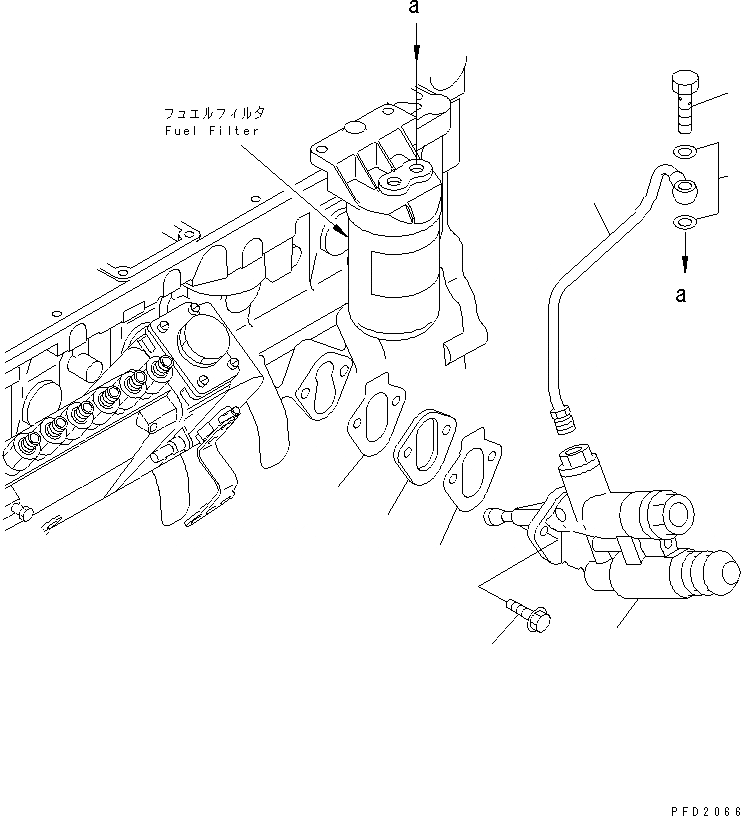 a
フュエルフィルタ
Fuel Filter
a
PFD2066