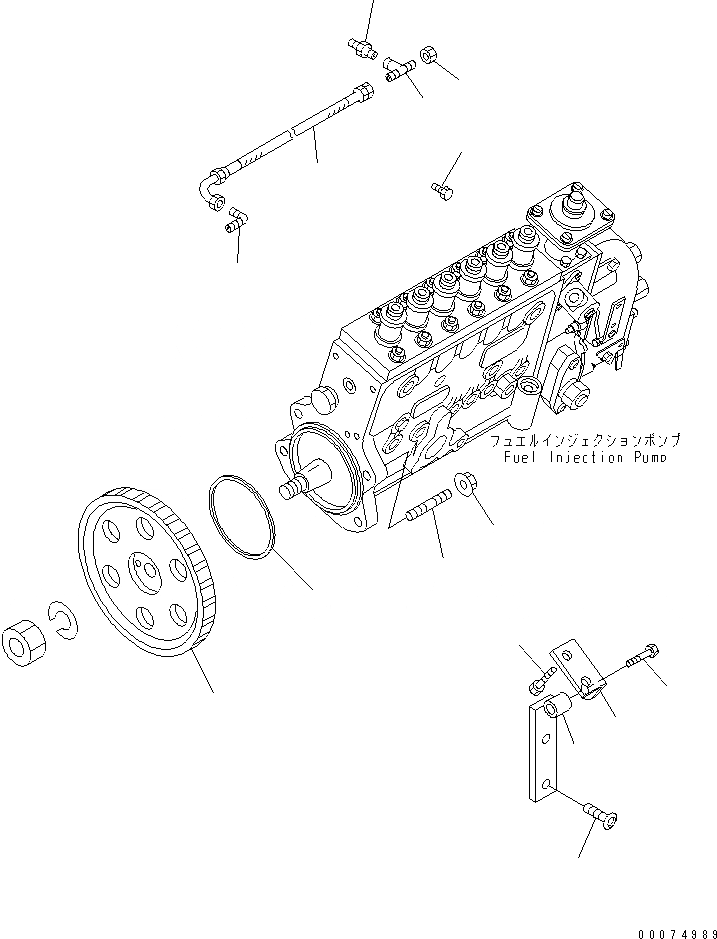 フュエルインジェクションポンプ
Fuel Injection Pump

00074989