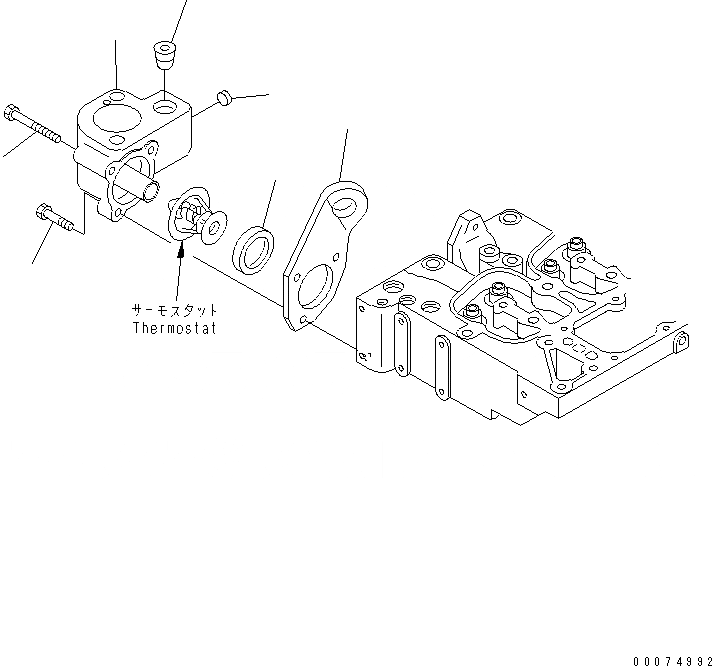 サーモスタット
Thermostat

00074992