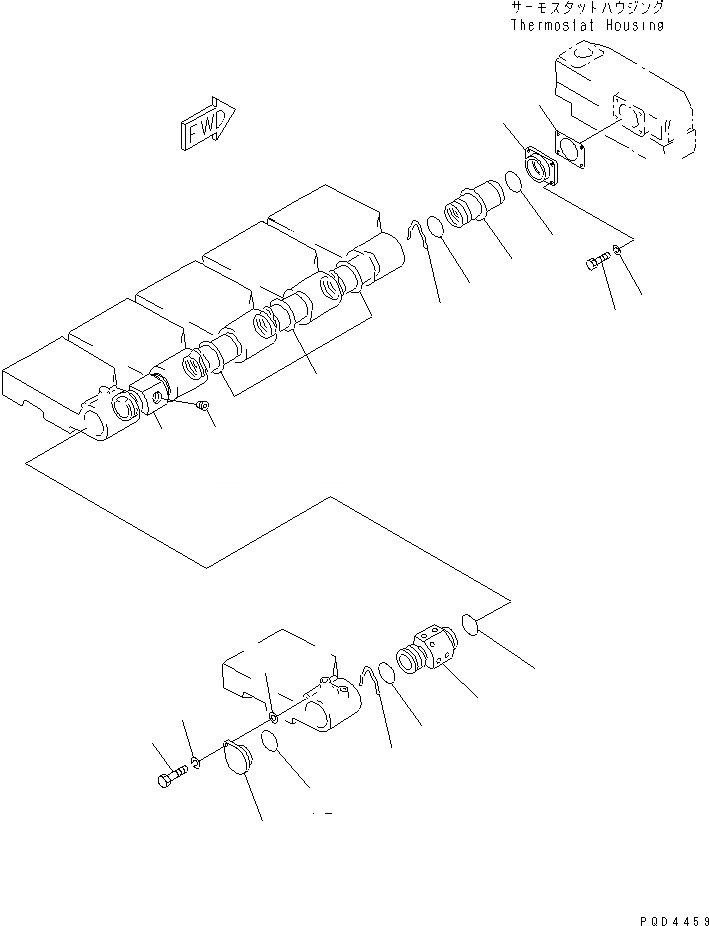 サーモスタットハウジング
Thermostat Housing

FWD

PQD4459