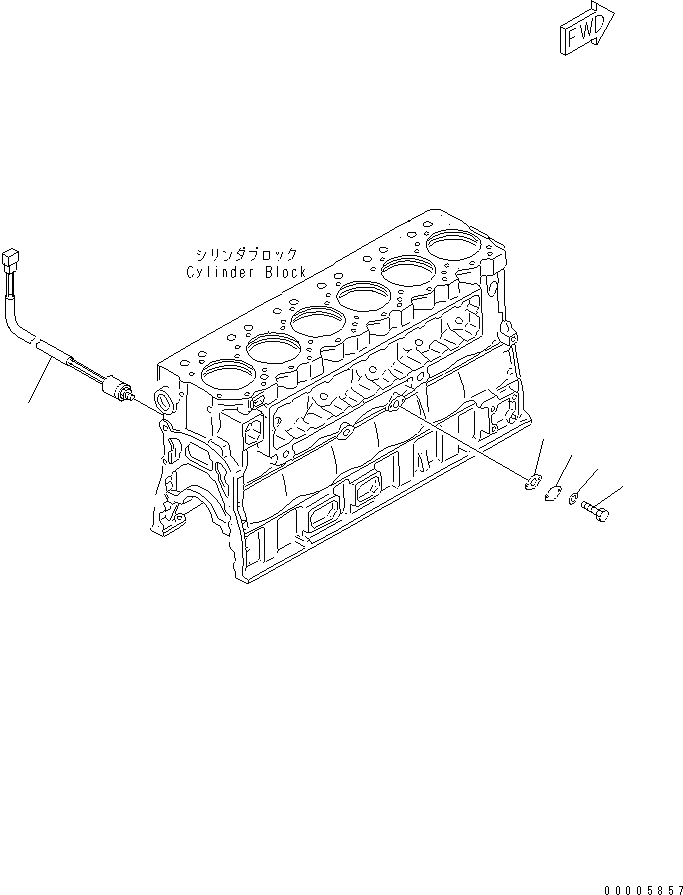 FWD

シリンダブロック
Cylinder Block

00005857