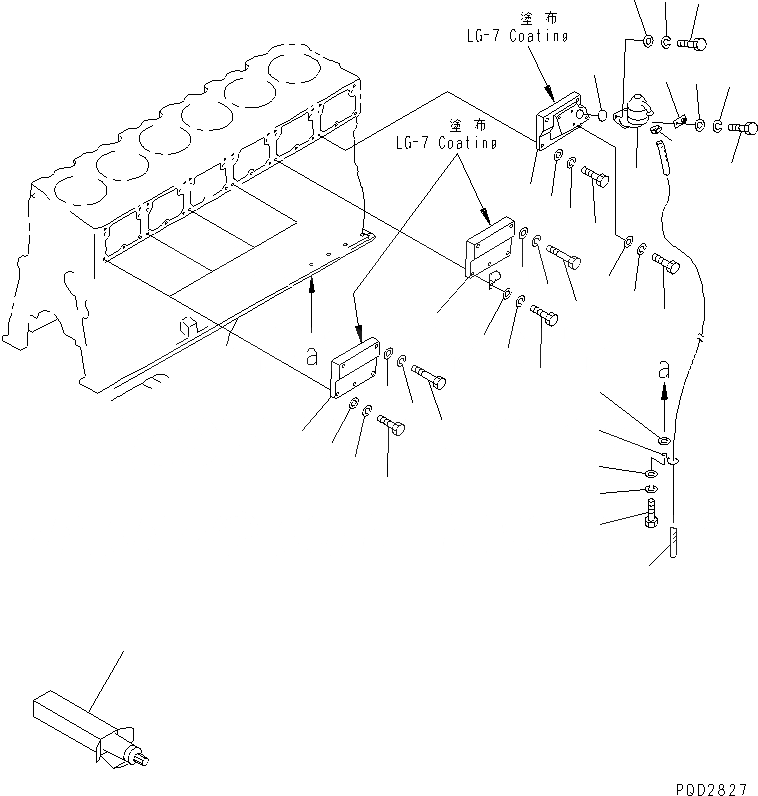 塗布
LG-7 Coating

塗布
LG-7 Coating

a

a

PQD2827