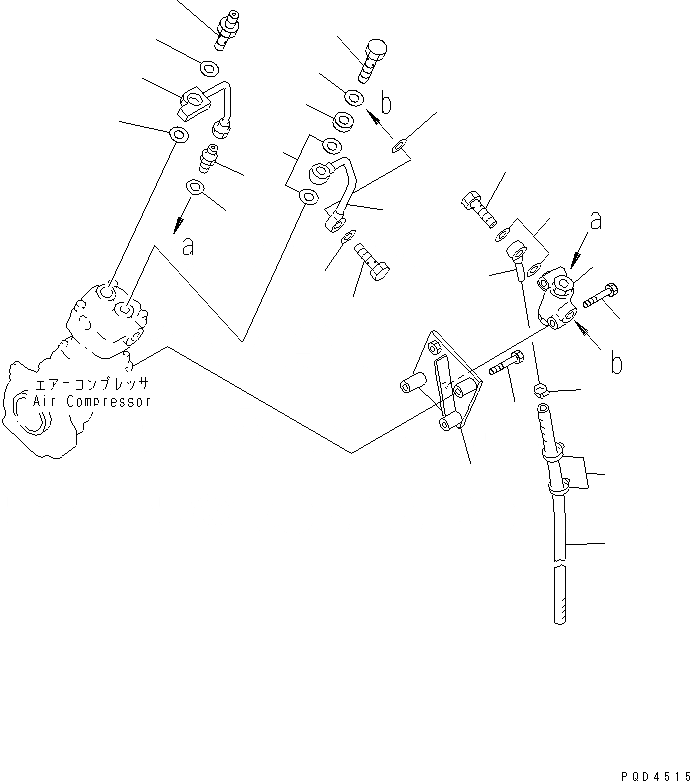 b

a

a

b

エアーコンプレッサ
Air Compressor

PQD4515